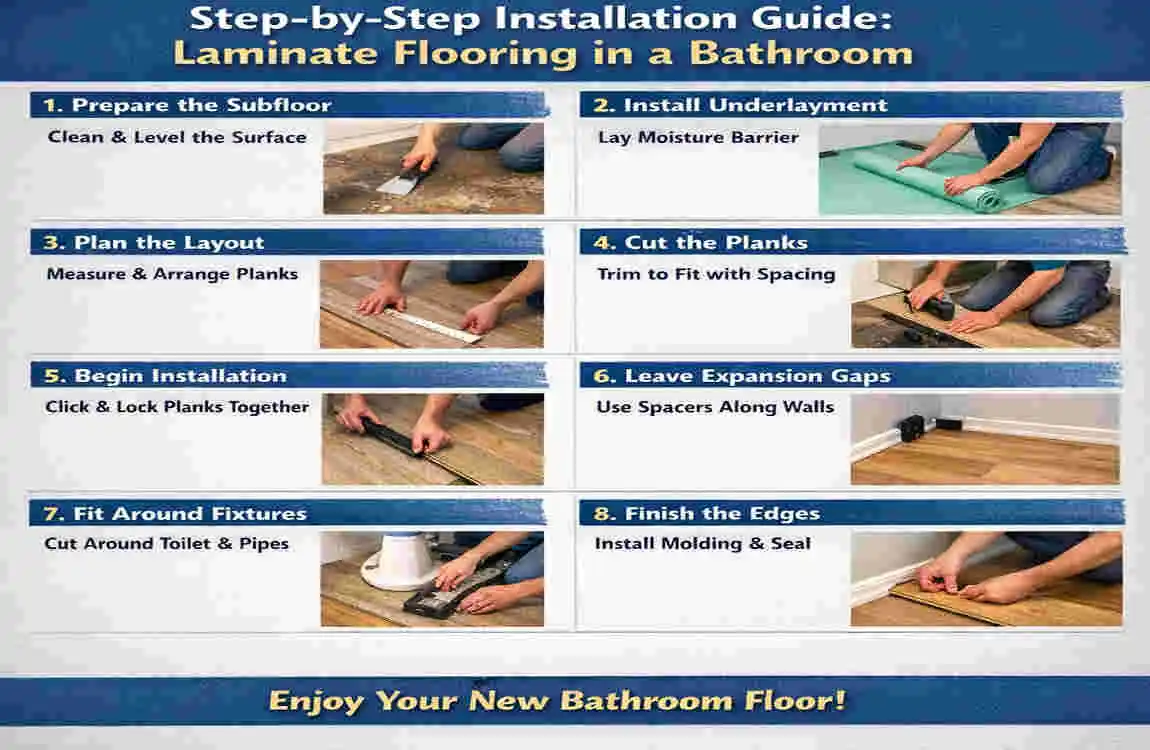 Step-by-Step Installation Guide:
Laminate Flooring in a Bathroom

1. Prepare the Subfloor
Clean & Level the Surface

2. Install Underlayment
Lay Moisture Barrier

3. Plan the Layout
Measure & Arrange Planks

4. Cut the Planks
Trim to Fit with Spacing

5. Begin Installation
Click & Lock Planks Together

6. Leave Expansion Gaps
Use Spacers Along Walls

7. Fit Around Fixtures
Cut Around Toilet & Pipes

8. Finish the Edges
Install Molding & Seal

Enjoy Your New Bathroom Floor!