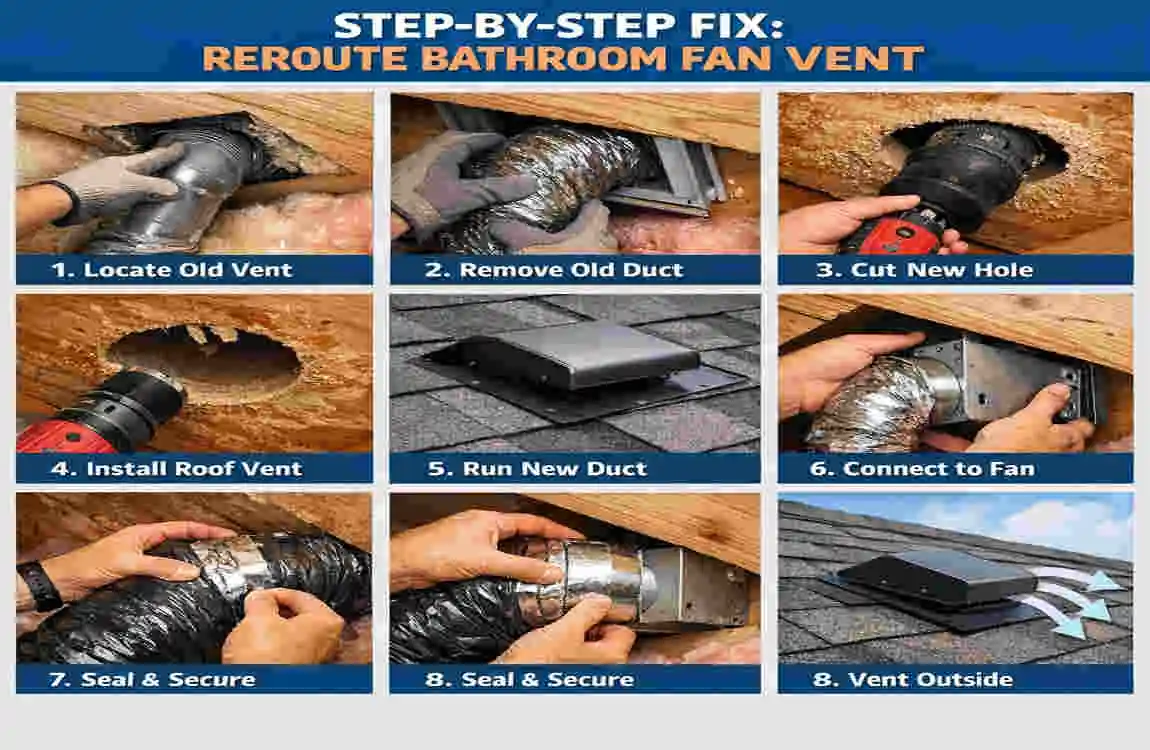 STEP-BY-STEP FIX:
REROUTE BATHROOM FAN VENT

1. Locate Old Vent

2. Remove Old Duct

3. Cut New Hole

4. Install Roof Vent

5. Run New Duct

6. Connect to Fan

7. Seal & Secure

8. Seal & Secure

8. Vent Outside