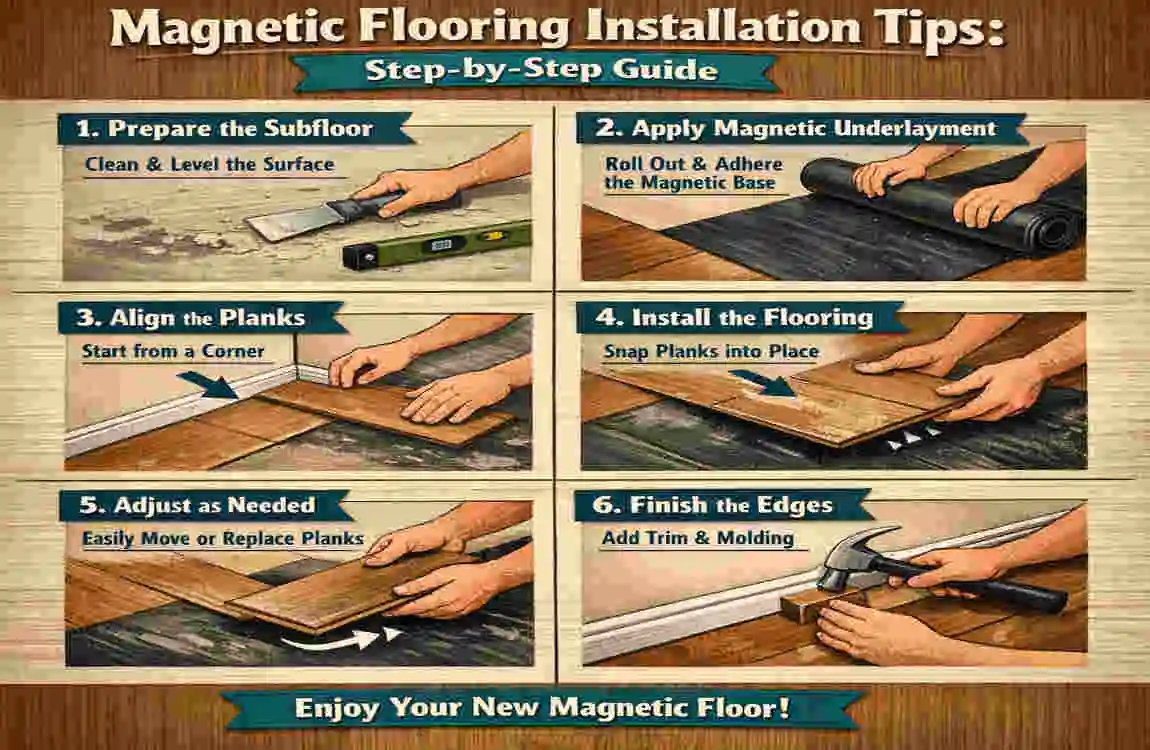 Magnetic Flooring Installation Tips:
Step-by-Step Guide

1. Prepare the Subfloor
Clean & Level the Surface

2. Apply Magnetic Underlayment
Roll Out & Adhere the Magnetic Base

3. Align the Planks
Start from a Corner

4. Install the Flooring
Snap Planks into Place

5. Adjust as Needed
Easily Move or Replace Planks

6. Finish the Edges
Add Trim & Molding

Enjoy Your New Magnetic Floor!