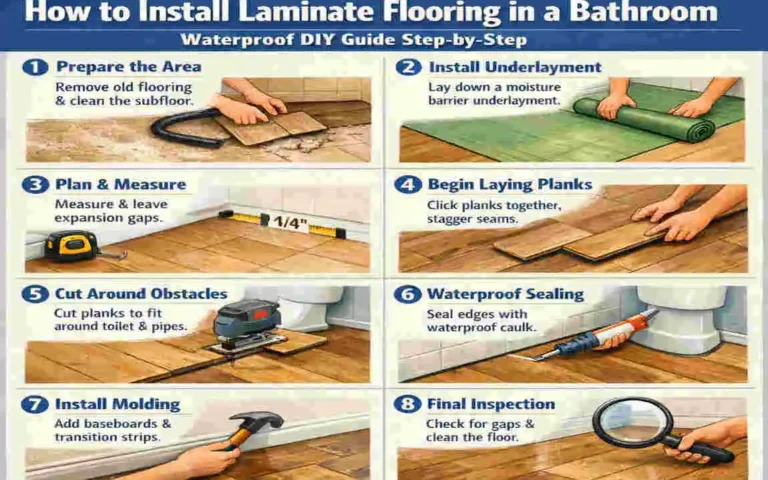 How to Install Laminate Flooring in a Bathroom

Waterproof DIY Guide Step-by-Step

1 Prepare the Area
Remove old flooring & clean the subfloor.

2 Install Underlayment
Lay down a moisture barrier underlayment.

3 Plan & Measure
Measure & leave expansion gaps.

1/4"

4 Begin Laying Planks
Click planks together, stagger seams.

5 Cut Around Obstacles
Cut planks to fit around toilet & pipes.

6 Waterproof Sealing
Seal edges with waterproof caulk.

7 Install Molding
Add baseboards & transition strips.

8 Final Inspection
Check for gaps & clean the floor.