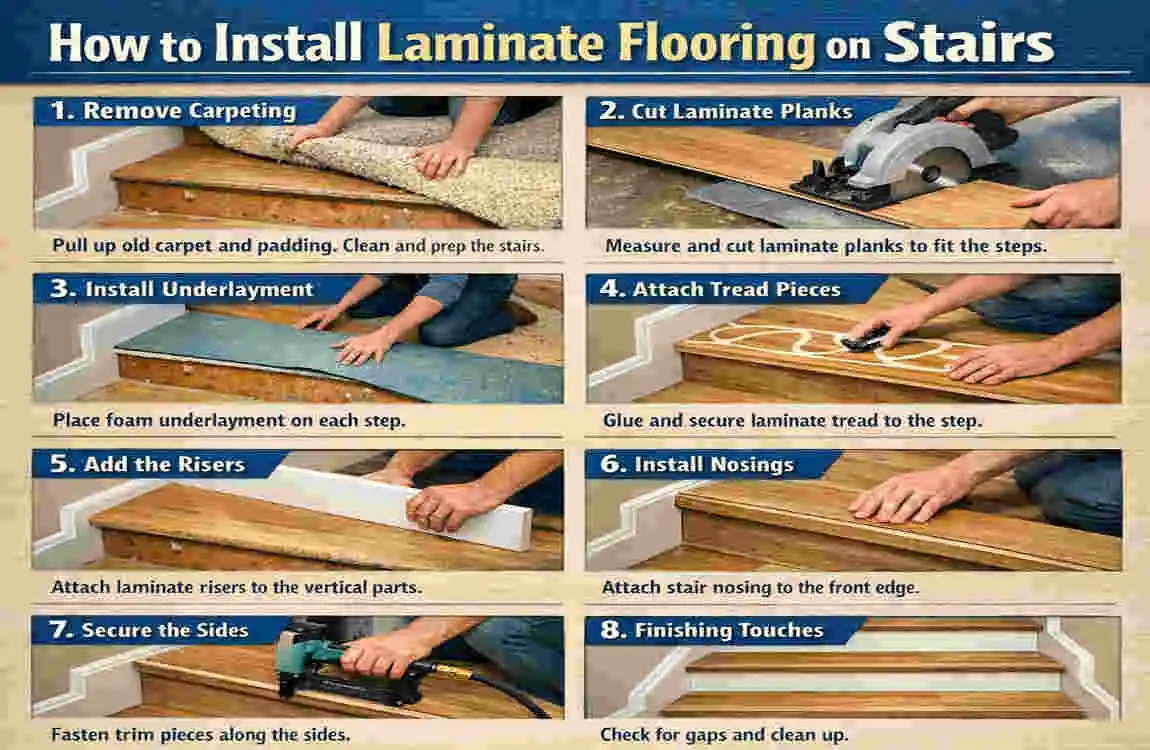 How to Install Laminate Flooring on Stairs

1. Remove Carpeting
Pull up old carpet and padding. Clean and prep the stairs.

2. Cut Laminate Planks
Measure and cut laminate planks to fit the steps.

3. Install Underlayment
Place foam underlayment on each step.

4. Attach Tread Pieces
Glue and secure laminate tread to the step.

5. Add the Risers
Attach laminate risers to the vertical parts.

6. Install Nosings
Attach stair nosing to the front edge.

7. Secure the Sides
Fasten trim pieces along the sides.

8. Finishing Touches
Check for gaps and clean up.