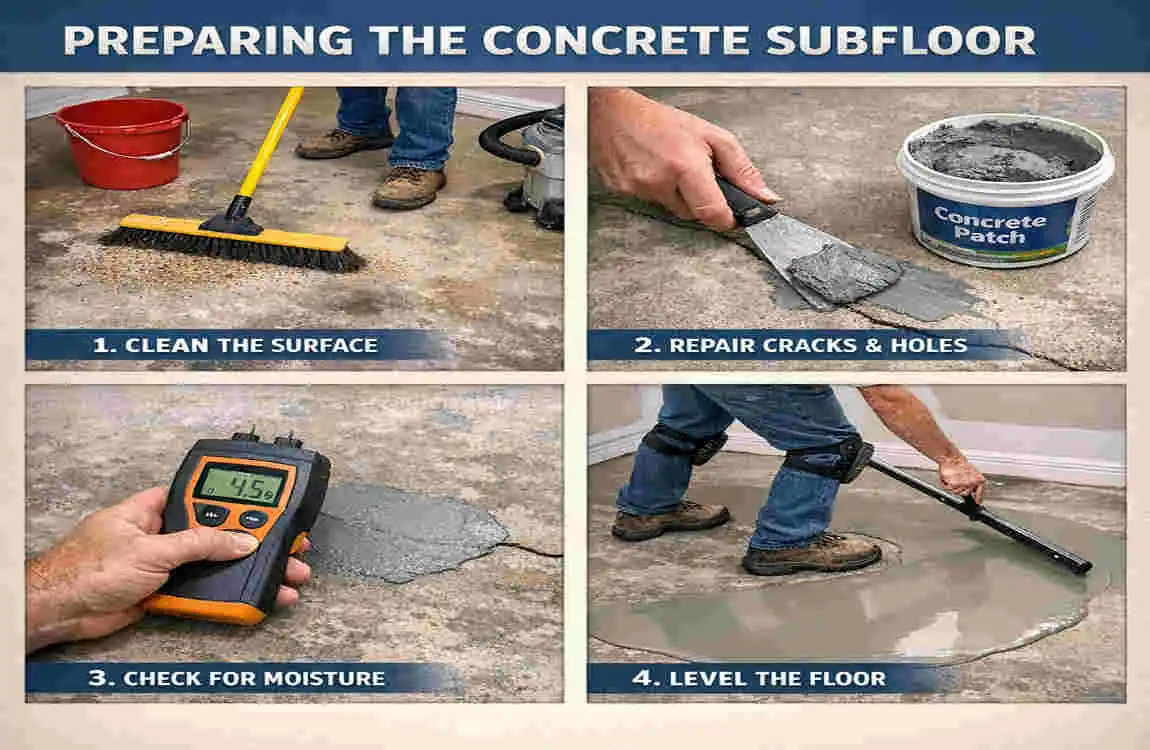 PREPARING THE CONCRETE SUBFLOOR

1. CLEAN THE SURFACE

Concrete Patch

2. REPAIR CRACKS & HOLES

4.5

3. CHECK FOR MOISTURE

4. LEVEL THE FLOOR