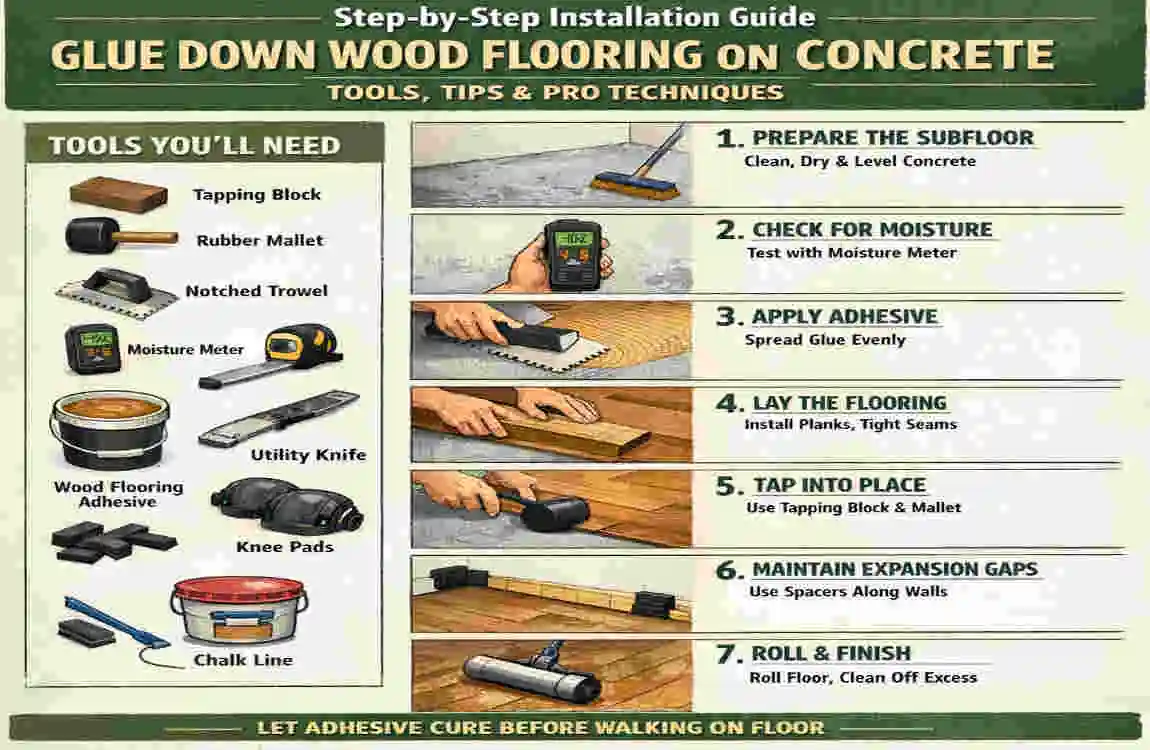 Step-by-Step Installation Guide

GLUE DOWN WOOD FLOORING ON CONCRETE

TOOLS, TIPS & PRO TECHNIQUES

TOOLS YOU'LL NEED

Tapping Block

Rubber Mallet

Notched Trowel

Moisture Meter

Utility Knife

Wood Flooring Adhesive

Knee Pads

Chalk Line

1. PREPARE THE SUBFLOOR
Clean, Dry & Level Concrete

2. CHECK FOR MOISTURE
Test with Moisture Meter

3. APPLY ADHESIVE
Spread Glue Evenly

4. LAY THE FLOORING
Install Planks, Tight Seams

5. TAP INTO PLACE
Use Tapping Block & Mallet

6. MAINTAIN EXPANSION GAPS
Use Spacers Along Walls

7. ROLL & FINISH
Roll Floor, Clean Off Excess

LET ADHESIVE CURE BEFORE WALKING ON FLOOR