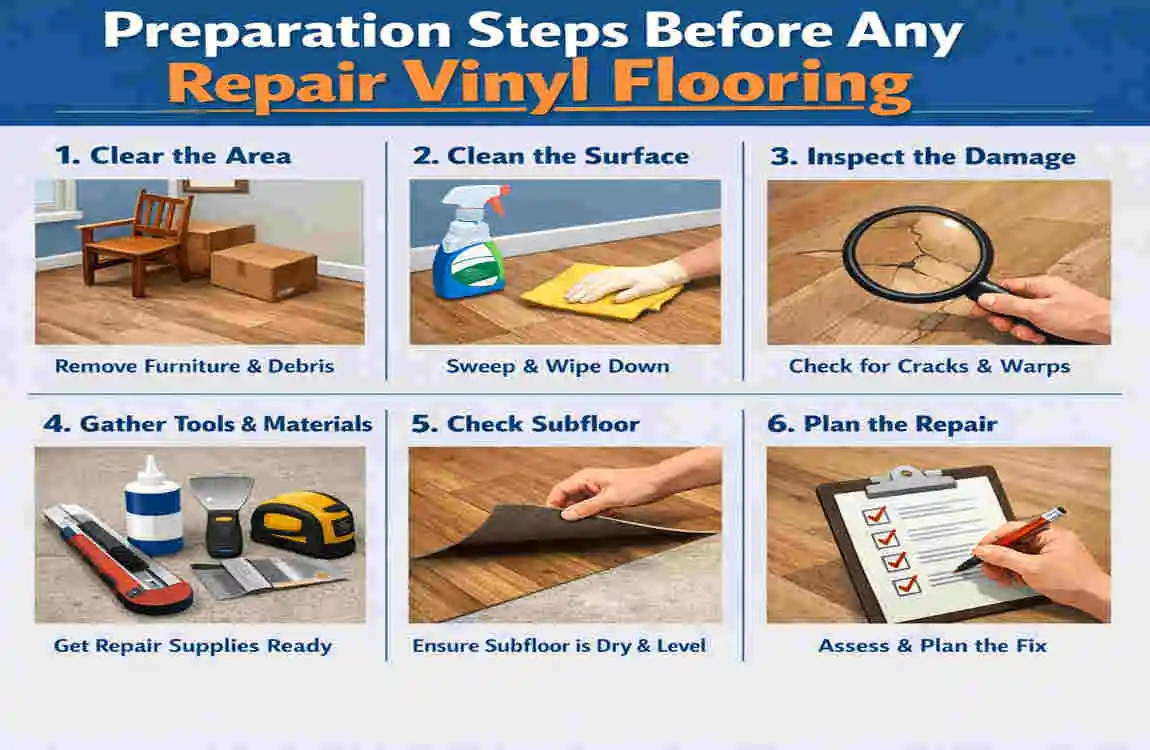 Preparation Steps Before Any
Repair Vinyl Flooring

1. Clear the Area
Remove Furniture & Debris

2. Clean the Surface
Sweep & Wipe Down

3. Inspect the Damage
Check for Cracks & Warps

4. Gather Tools & Materials
Get Repair Supplies Ready

5. Check Subfloor
Ensure Subfloor is Dry & Level

6. Plan the Repair
Assess & Plan the Fix