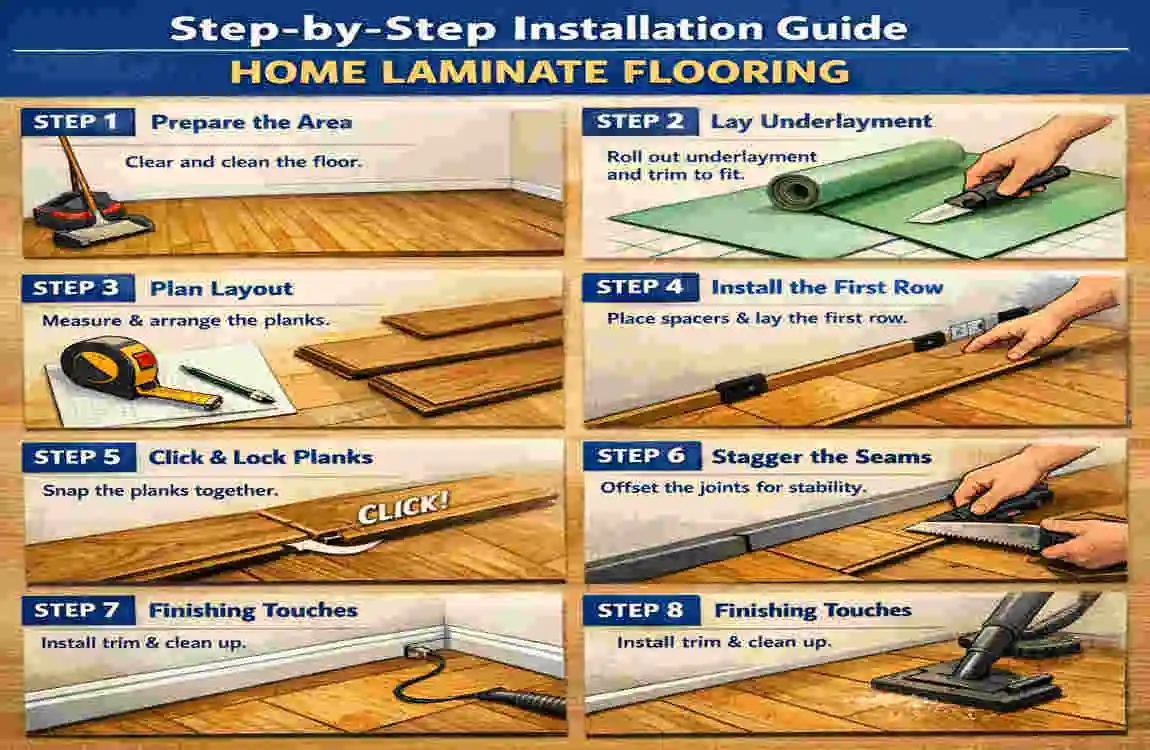 Step-by-Step Installation Guide
HOME LAMINATE FLOORING

STEP 1 Prepare the Area
Clear and clean the floor.

STEP 2 Lay Underlayment
Roll out underlayment and trim to fit.

STEP 3 Plan Layout
Measure & arrange the planks.

STEP 4 Install the First Row
Place spacers & lay the first row.

STEP 5 Click & Lock Planks
Snap the planks together.
CLICK!

STEP 6 Stagger the Seams
Offset the joints for stability.

STEP 7 Finishing Touches
Install trim & clean up.

STEP 8 Finishing Touches
Install trim & clean up.