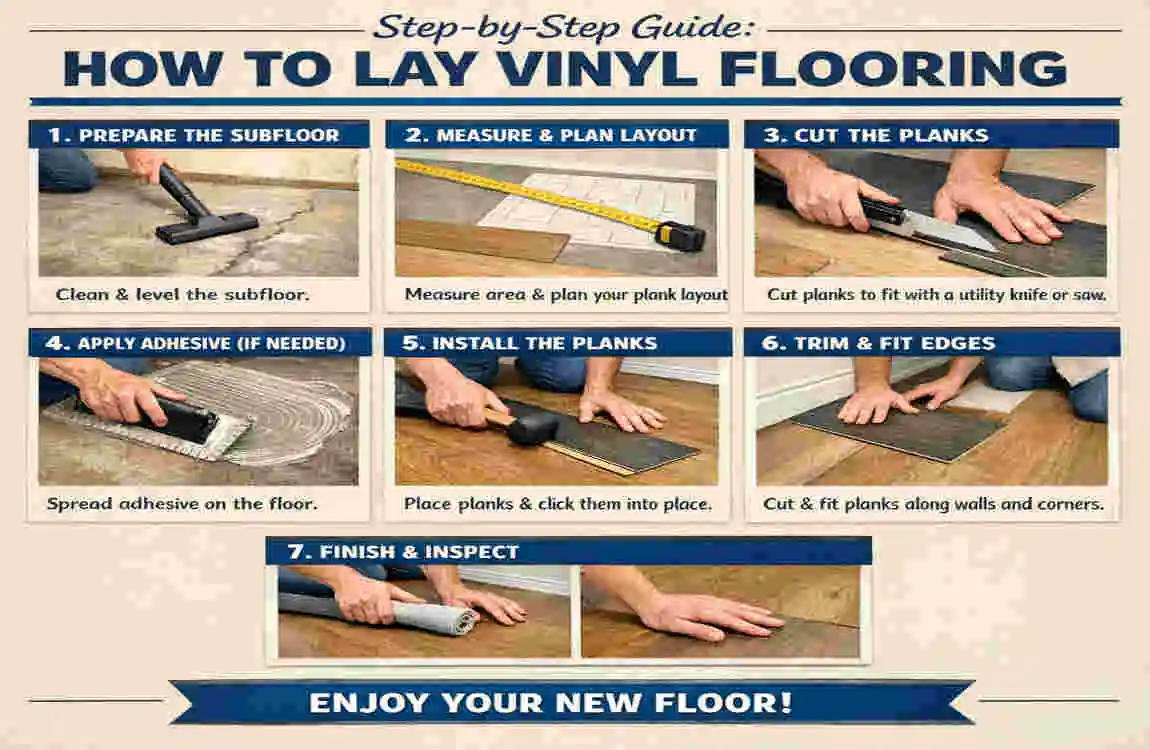 Step-by-Step Guide:
HOW TO LAY VINYL FLOORING

1. PREPARE THE SUBFLOOR
Clean & level the subfloor.

2. MEASURE & PLAN LAYOUT
Measure area & plan your plank layout

3. CUT THE PLANKS
Cut planks to fit with a utility knife or saw.

4. APPLY ADHESIVE (IF NEEDED)
Spread adhesive on the floor.

5. INSTALL THE PLANKS
Place planks & click them into place.

6. TRIM & FIT EDGES
Cut & fit planks along walls and corners.

7. FINISH & INSPECT

ENJOY YOUR NEW FLOOR!