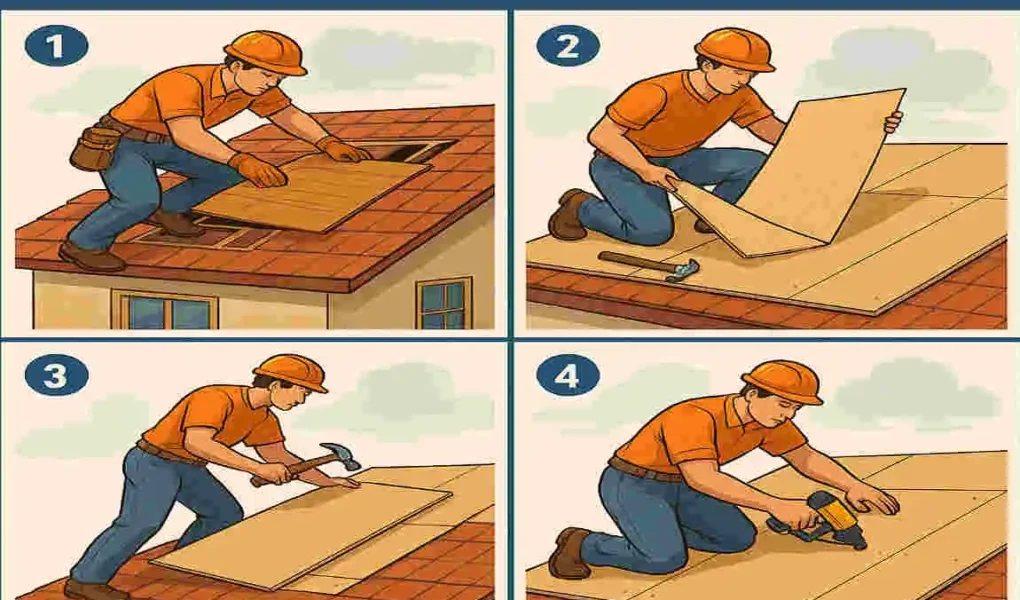 1

2

3

4