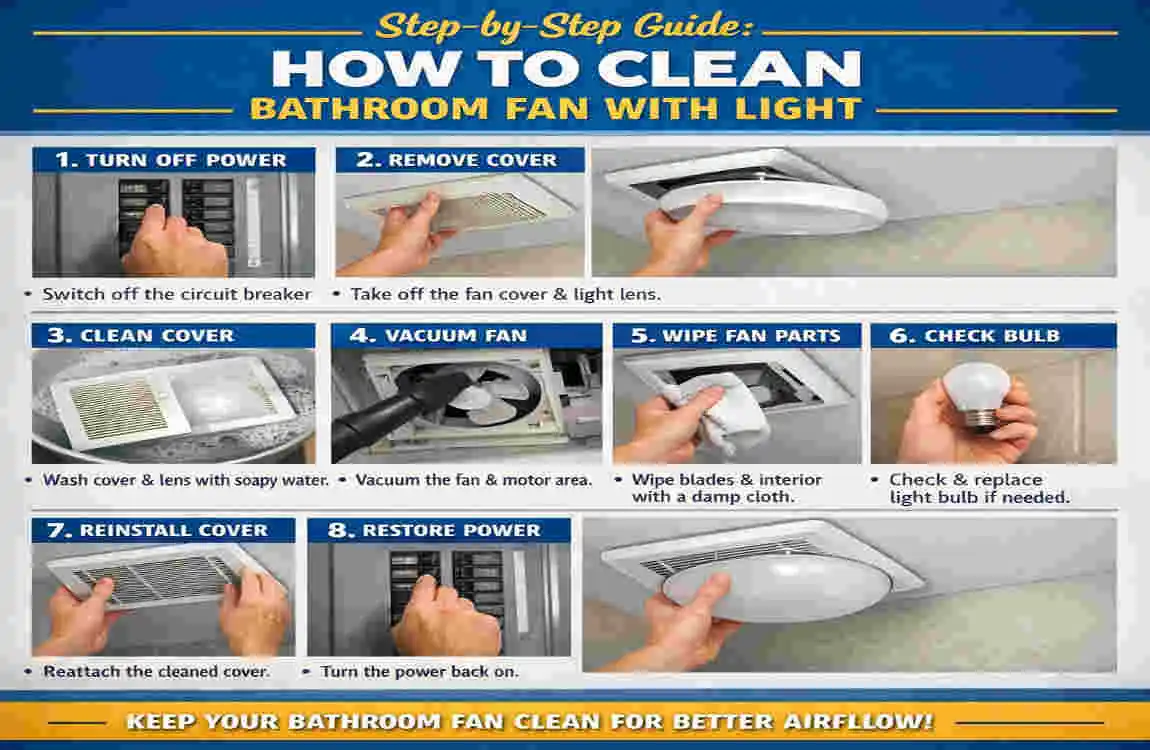 Step-by-Step Guide:
HOW TO CLEAN
BATHROOM FAN WITH LIGHT

1. TURN OFF POWER
• Switch off the circuit breaker

2. REMOVE COVER
• Take off the fan cover & light lens.

3. CLEAN COVER
• Wash cover & lens with soapy water.

4. VACUUM FAN
• Vacuum the fan & motor area.

5. WIPE FAN PARTS
• Wipe blades & interior with a damp cloth.

6. CHECK BULB
• Check & replace light bulb if needed.

7. REINSTALL COVER
• Reattach the cleaned cover.

8. RESTORE POWER
• Turn the power back on.

KEEP YOUR BATHROOM FAN CLEAN FOR BETTER AIRFLLOW!