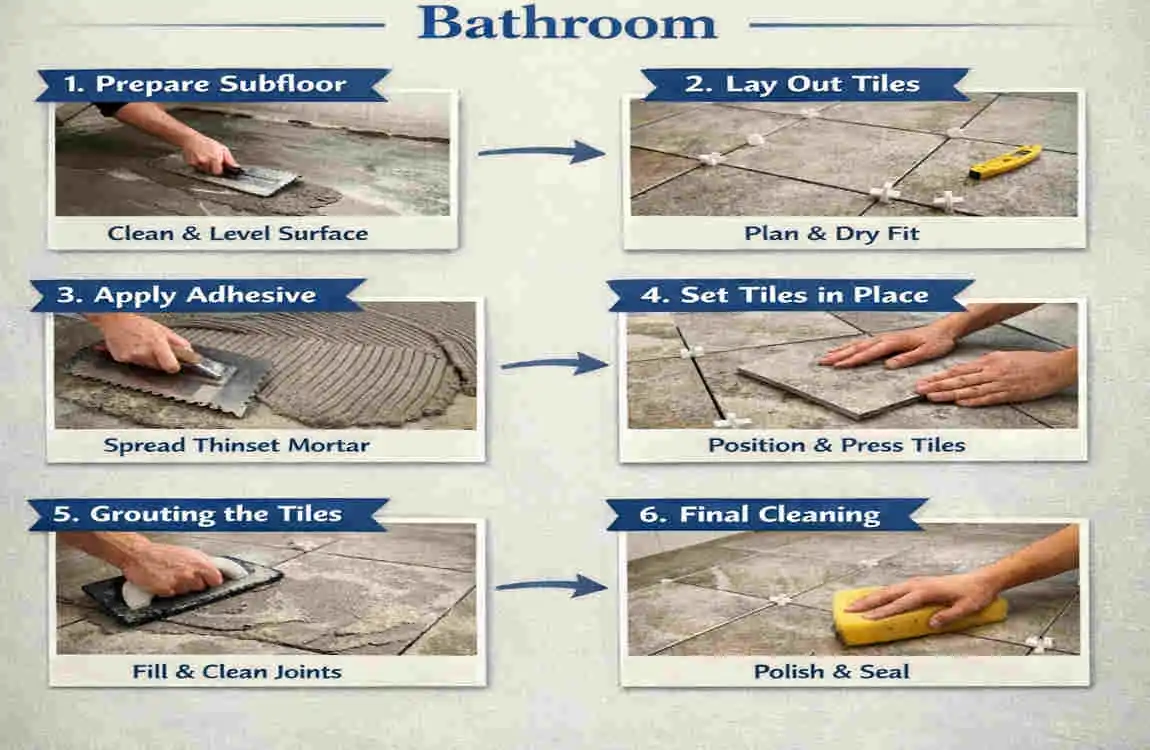 Bathroom

1. Prepare Subfloor

Clean & Level Surface

2. Lay Out Tiles

Plan & Dry Fit

3. Apply Adhesive

Spread Thinset Mortar

4. Set Tiles in Place

Position & Press Tiles

5. Grouting the Tiles

Fill & Clean Joints

6. Final Cleaning

Polish & Seal