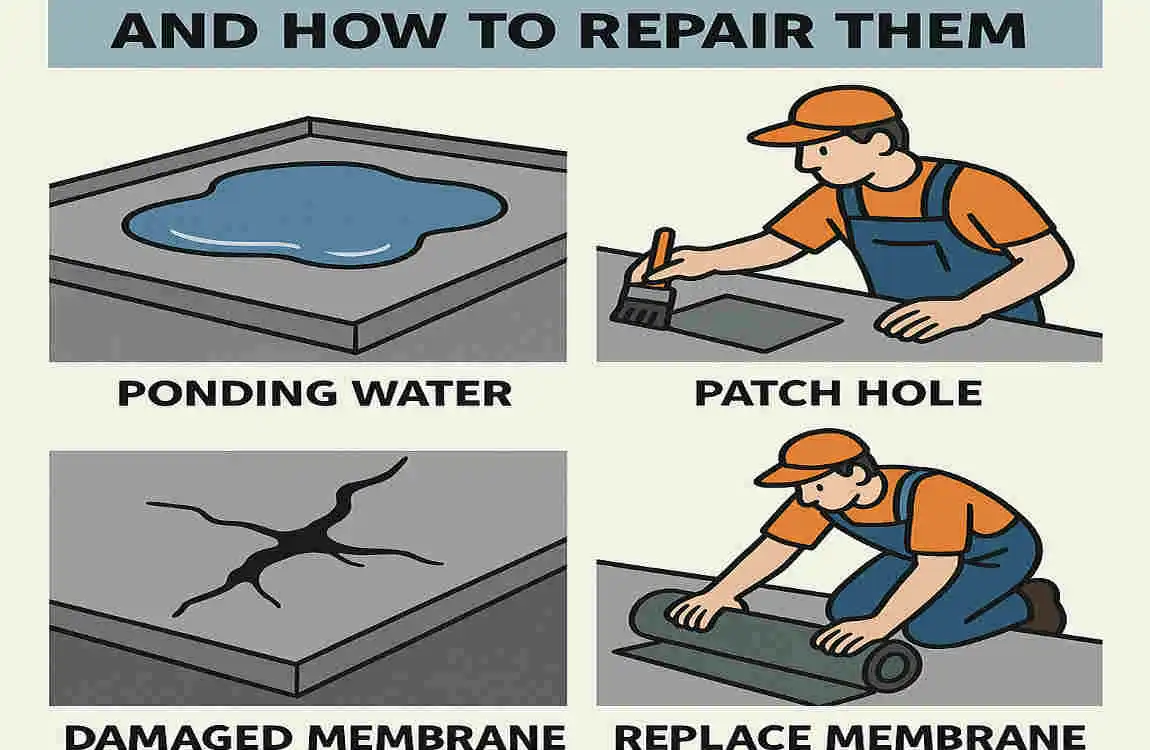 AND HOW TO REPAIR THEM

PONDING WATER

PATCH HOLE

DAMAGED MEMBRANE

REPLACE MEMBRANE