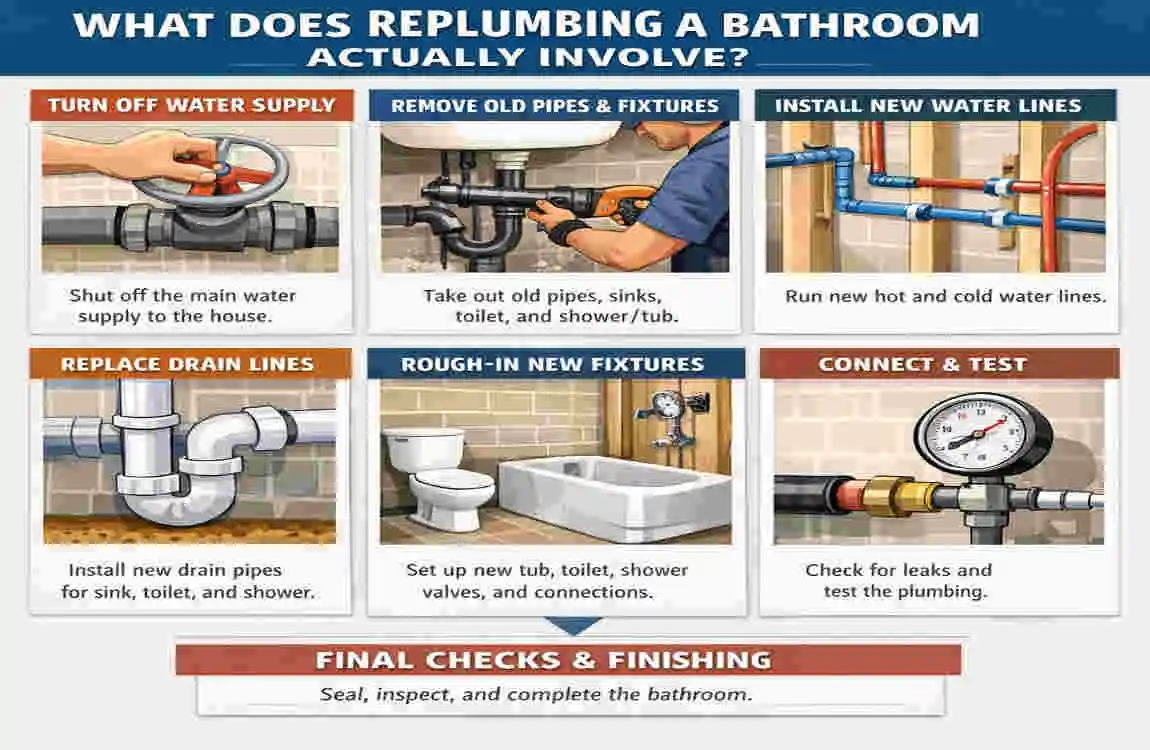 WHAT DOES REPLUMBING A BATHROOM ACTUALLY INVOLVE?

TURN OFF WATER SUPPLY

Shut off the main water supply to the house.

REMOVE OLD PIPES & FIXTURES

Take out old pipes, sinks, toilet, and shower/tub.

INSTALL NEW WATER LINES

Run new hot and cold water lines.

REPLACE DRAIN LINES

Install new drain pipes for sink, toilet, and shower.

ROUGH-IN NEW FIXTURES

Set up new tub, toilet, shower valves, and connections.

CONNECT & TEST

Check for leaks and test the plumbing.

FINAL CHECKS & FINISHING

Seal, inspect, and complete the bathroom.