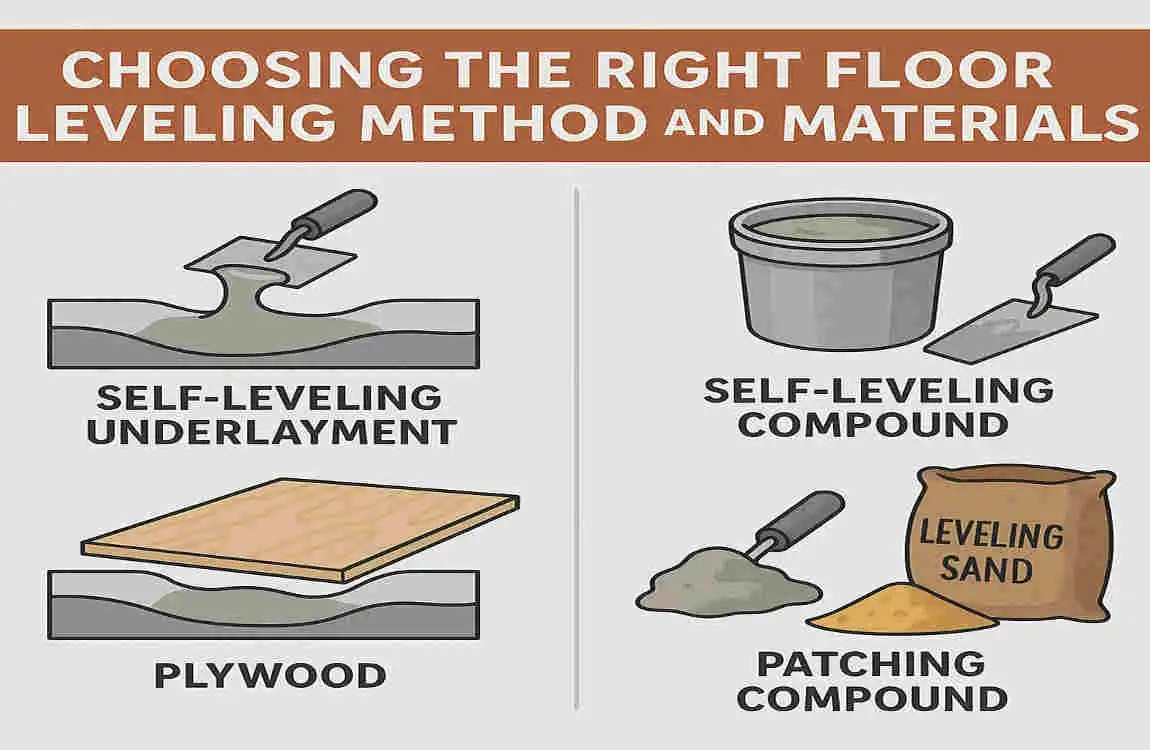 CHOOSING THE RIGHT FLOOR LEVELING METHOD AND MATERIALS

SELF-LEVELING UNDERLAYMENT

PLYWOOD

SELF-LEVELING COMPOUND

LEVELING SAND

PATCHING COMPOUND