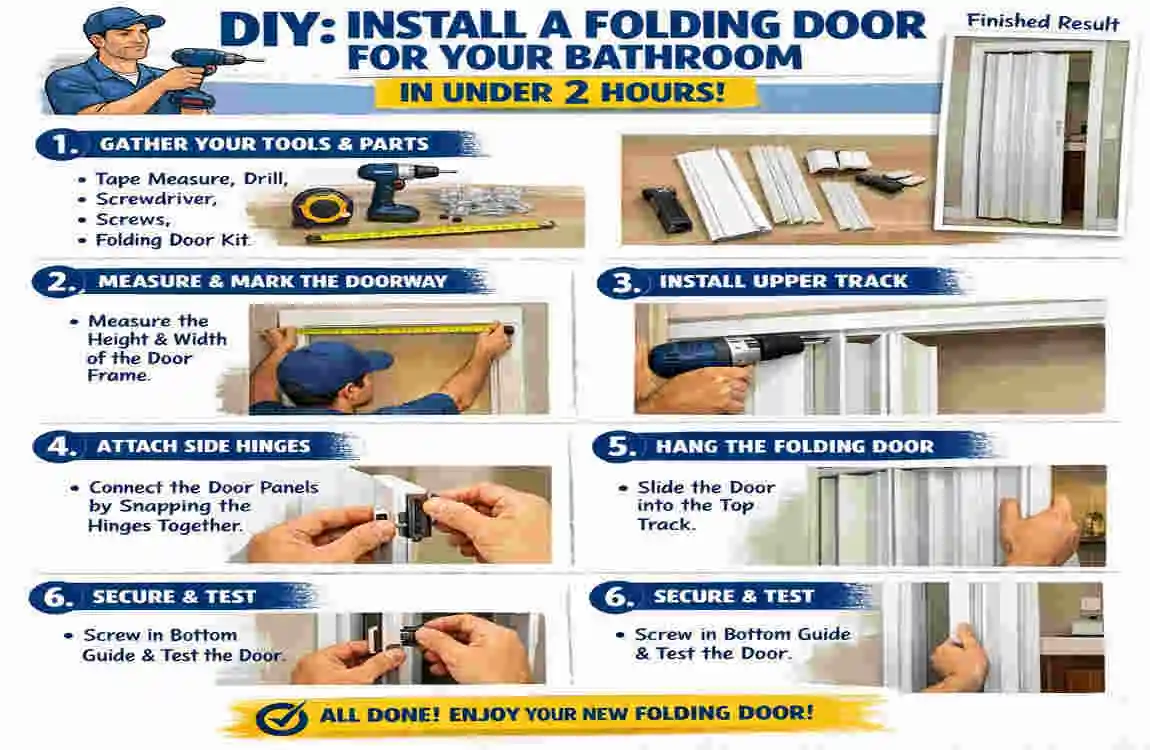 DIY: INSTALL A FOLDING DOOR FOR YOUR BATHROOM

IN UNDER 2 HOURS!

Finished Result

1. GATHER YOUR TOOLS & PARTS

• Tape Measure, Drill,
• Screwdriver,
• Screws,
• Folding Door Kit.

2. MEASURE & MARK THE DOORWAY

• Measure the Height & Width of the Door Frame.

3. INSTALL UPPER TRACK

4. ATTACH SIDE HINGES

• Connect the Door Panels by Snapping the Hinges Together.

5. HANG THE FOLDING DOOR

• Slide the Door into the Top Track.

6. SECURE & TEST

• Screw in Bottom Guide & Test the Door.

6. SECURE & TEST

• Screw in Bottom Guide & Test the Door.

ALL DONE! ENJOY YOUR NEW FOLDING DOOR!