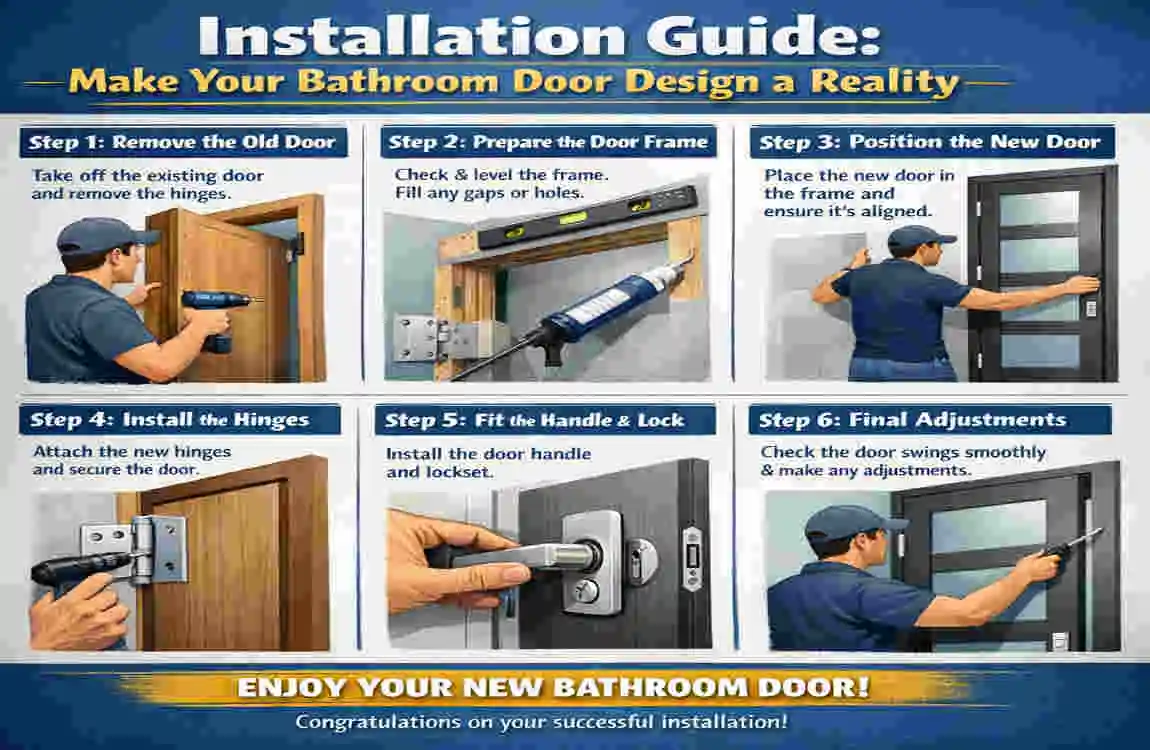 Installation Guide:
Make Your Bathroom Door Design a Reality

Step 1: Remove the Old Door
Take off the existing door and remove the hinges.

Step 2: Prepare the Door Frame
Check & level the frame. Fill any gaps or holes.

Step 3: Position the New Door
Place the new door in the frame and ensure it's aligned.

Step 4: Install the Hinges
Attach the new hinges and secure the door.

Step 5: Fit the Handle & Lock
Install the door handle and lockset.

Step 6: Final Adjustments
Check the door swings smoothly & make any adjustments.

ENJOY YOUR NEW BATHROOM DOOR!
Congratulations on your successful installation!