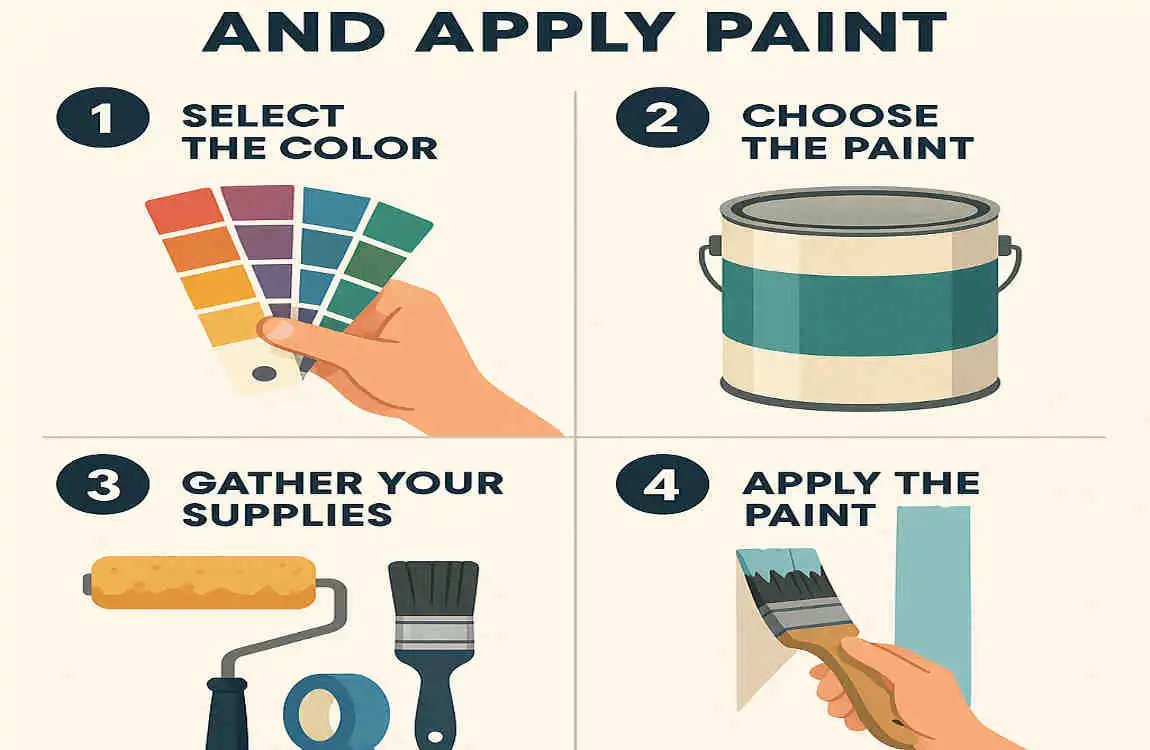 AND APPLY PAINT

1 SELECT THE COLOR

2 CHOOSE THE PAINT

3 GATHER YOUR SUPPLIES

4 APPLY THE PAINT