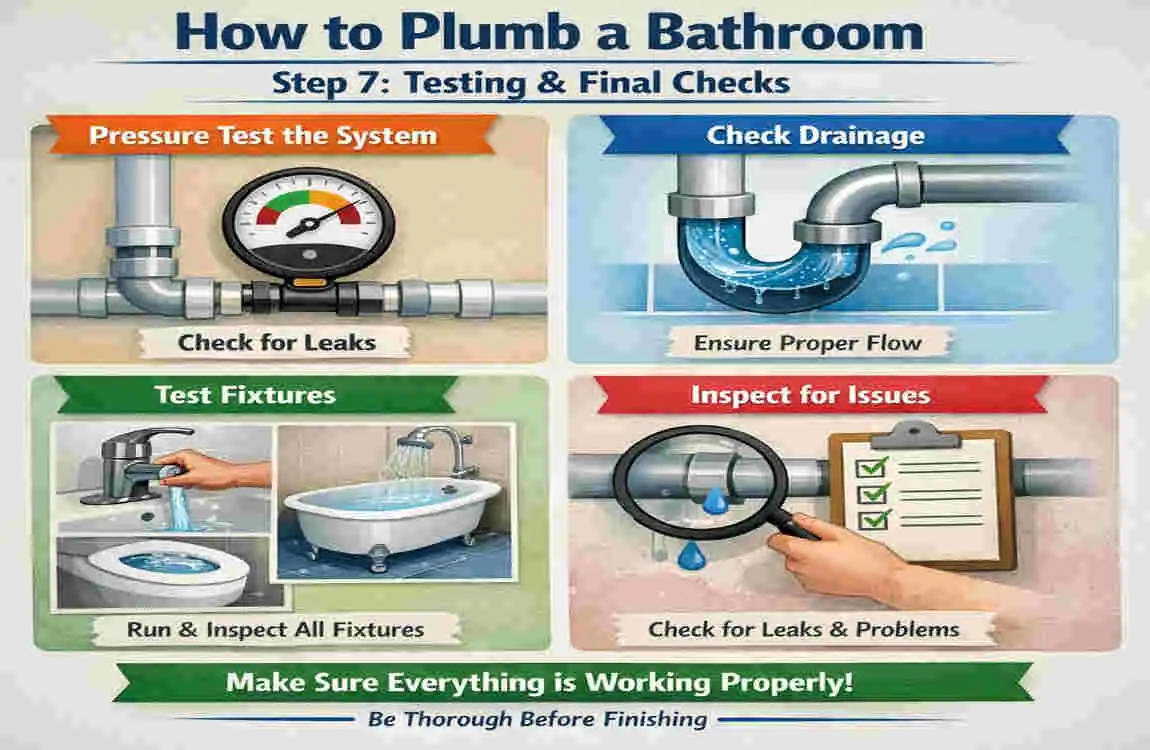 How to Plumb a Bathroom

Step 7: Testing & Final Checks

Pressure Test the System

Check for Leaks

Check Drainage

Ensure Proper Flow

Test Fixtures

Run & Inspect All Fixtures

Inspect for Issues

Check for Leaks & Problems

Make Sure Everything is Working Properly!

Be Thorough Before Finishing