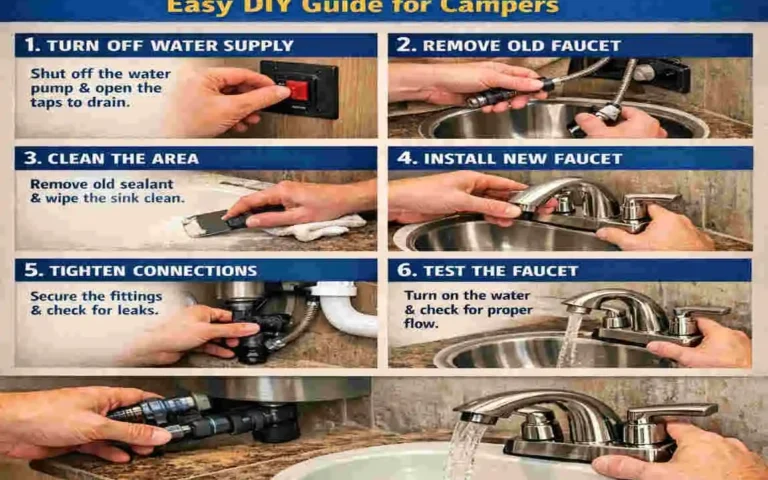 Easy DIY Guide for Campers

1. TURN OFF WATER SUPPLY

Shut off the water pump & open the taps to drain.

2. REMOVE OLD FAUCET

3. CLEAN THE AREA

Remove old sealant & wipe the sink clean.

4. INSTALL NEW FAUCET

5. TIGHTEN CONNECTIONS

Secure the fittings & check for leaks.

6. TEST THE FAUCET

Turn on the water & check for proper flow.