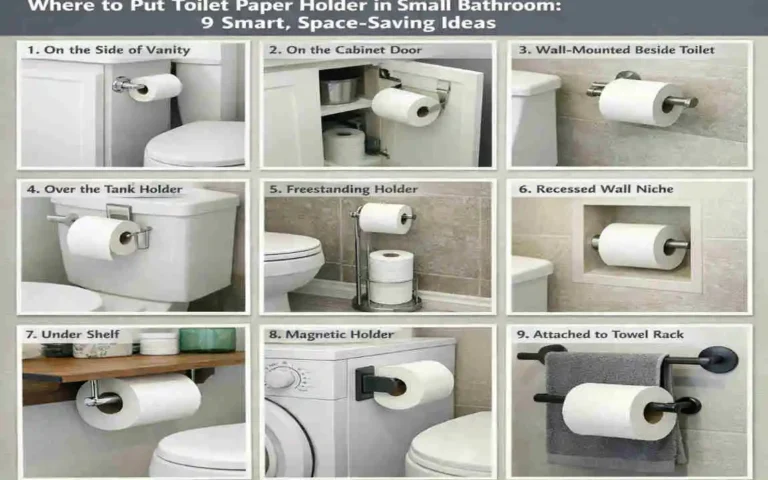 Where to Put Toilet Paper Holder in Small Bathroom: 9 Smart, Space-Saving Ideas

1. On the Side of Vanity

2. On the Cabinet Door

3. Wall-Mounted Beside Toilet

4. Over the Tank Holder

5. Freestanding Holder

6. Recessed Wall Niche

7. Under Shelf

8. Magnetic Holder

9. Attached to Towel Rack