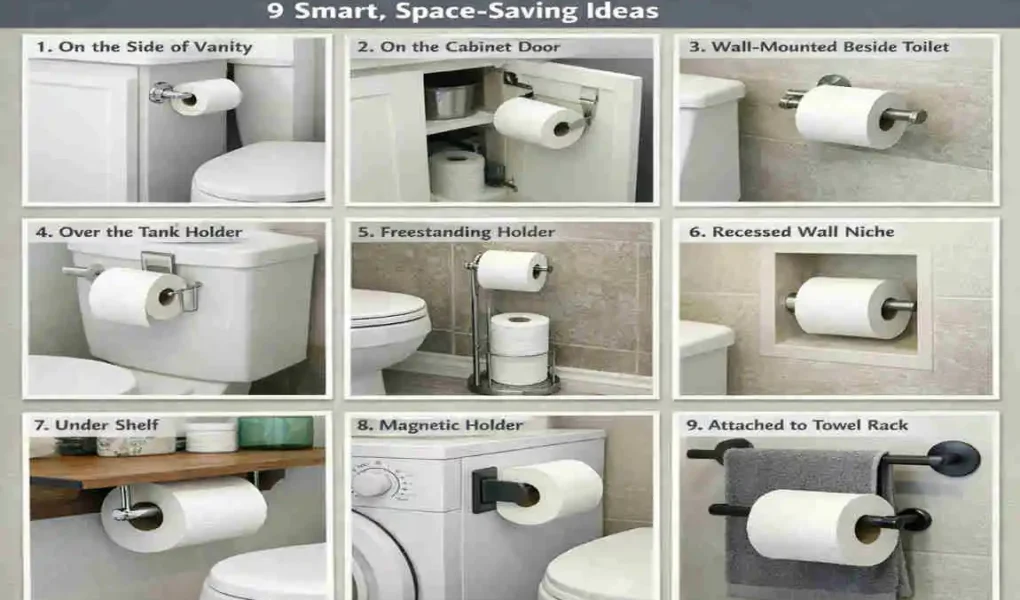 9 Smart, Space-Saving Ideas

1. On the Side of Vanity

2. On the Cabinet Door

3. Wall-Mounted Beside Toilet

4. Over the Tank Holder

5. Freestanding Holder

6. Recessed Wall Niche

7. Under Shelf

8. Magnetic Holder

9. Attached to Towel Rack