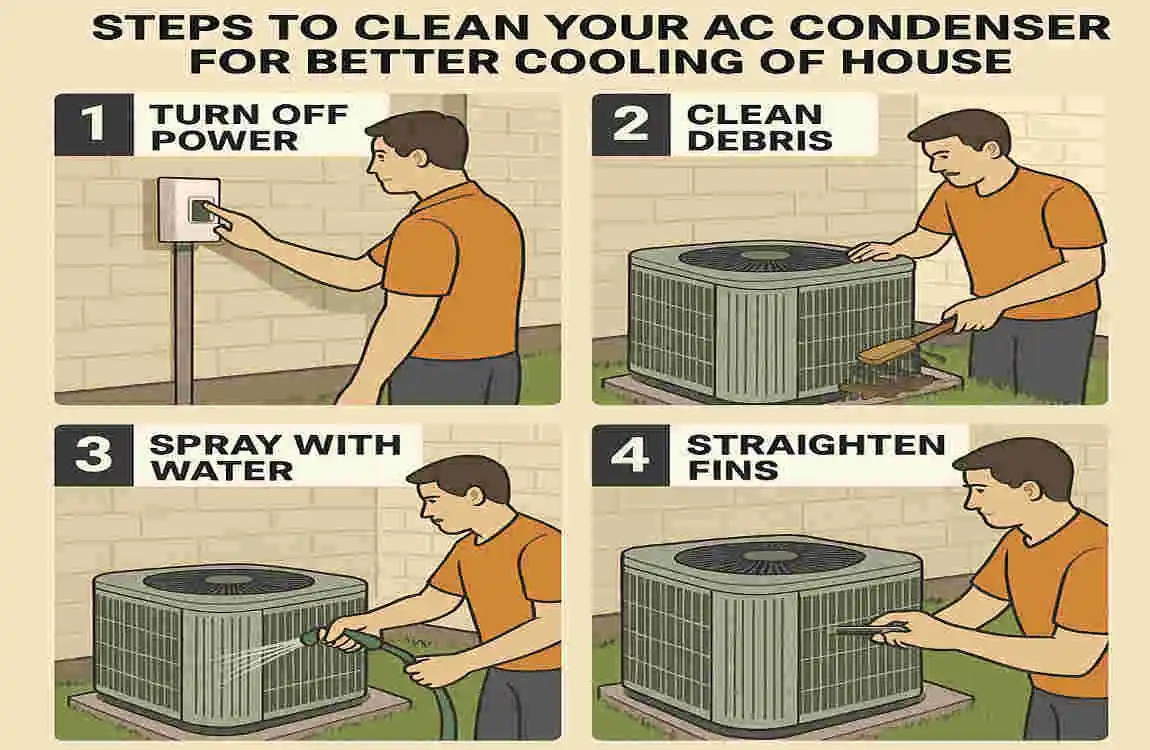 STEPS TO CLEAN YOUR AC CONDENSER FOR BETTER COOLING OF HOUSE

1 TURN OFF POWER

2 CLEAN DEBRIS

3 SPRAY WITH WATER

4 STRAIGHTEN FINS