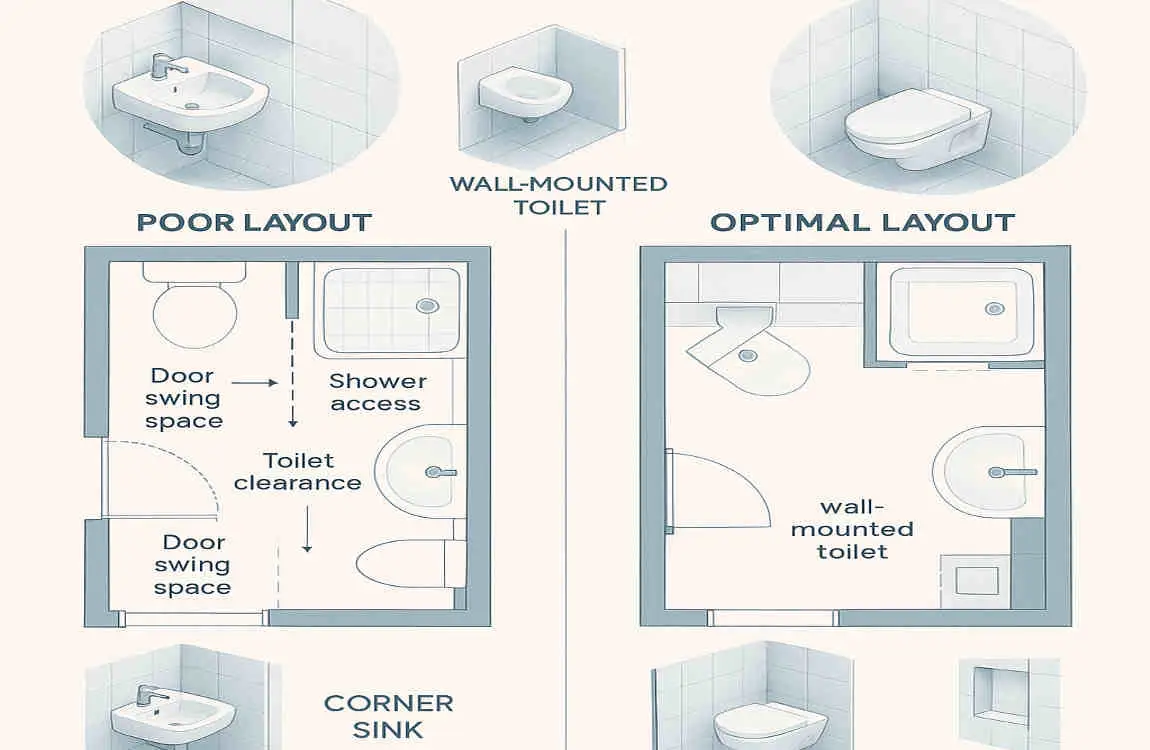 WALL-MOUNTED TOILET

POOR LAYOUT

Door swing space

Shower access

Toilet clearance

Door swing space

OPTIMAL LAYOUT

wall-mounted toilet

CORNER SINK