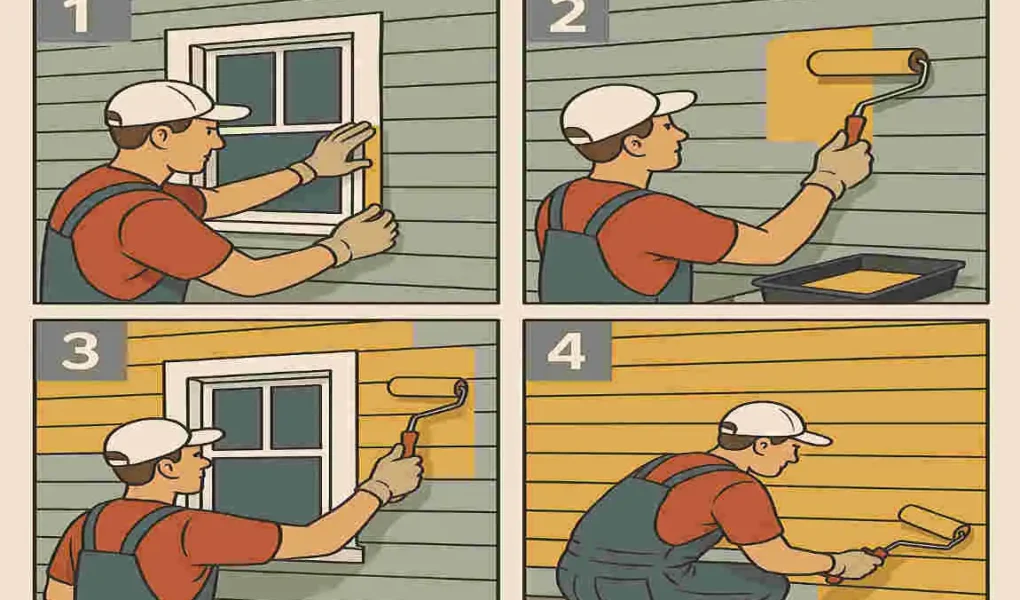 1

2

3

4