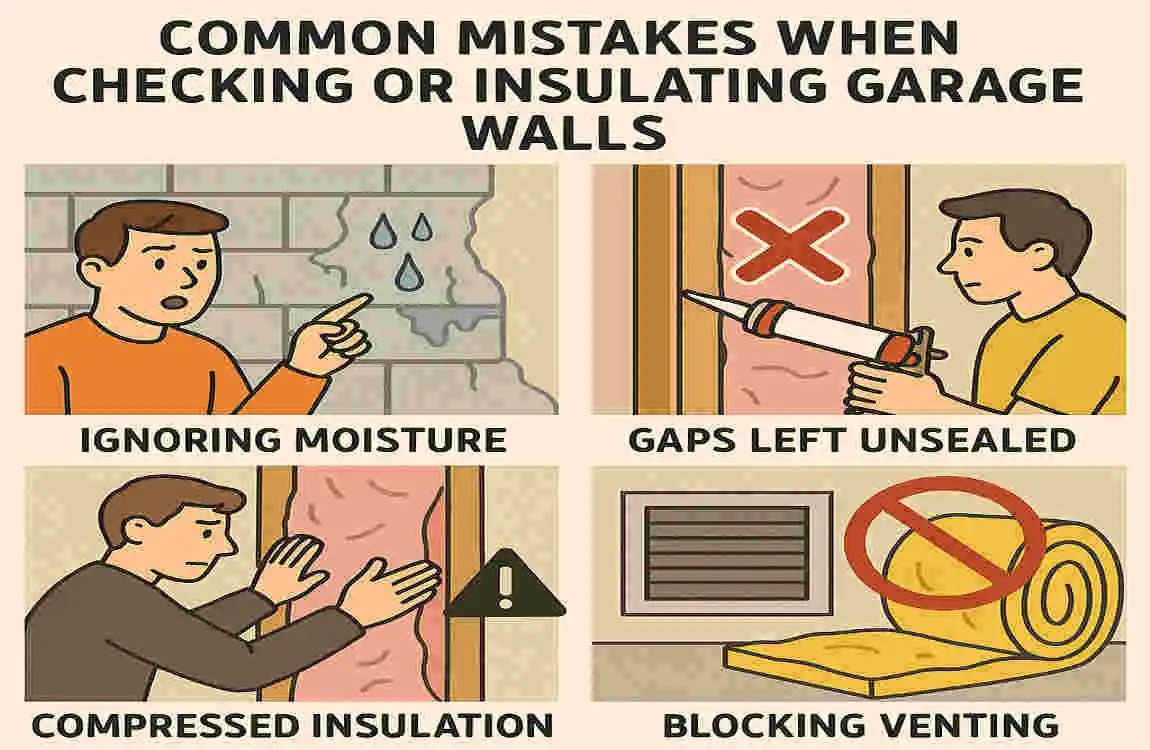 COMMON MISTAKES WHEN CHECKING OR INSULATING GARAGE WALLS

IGNORING MOISTURE

GAPS LEFT UNSEALED

COMPRESSED INSULATION

BLOCKING VENTING