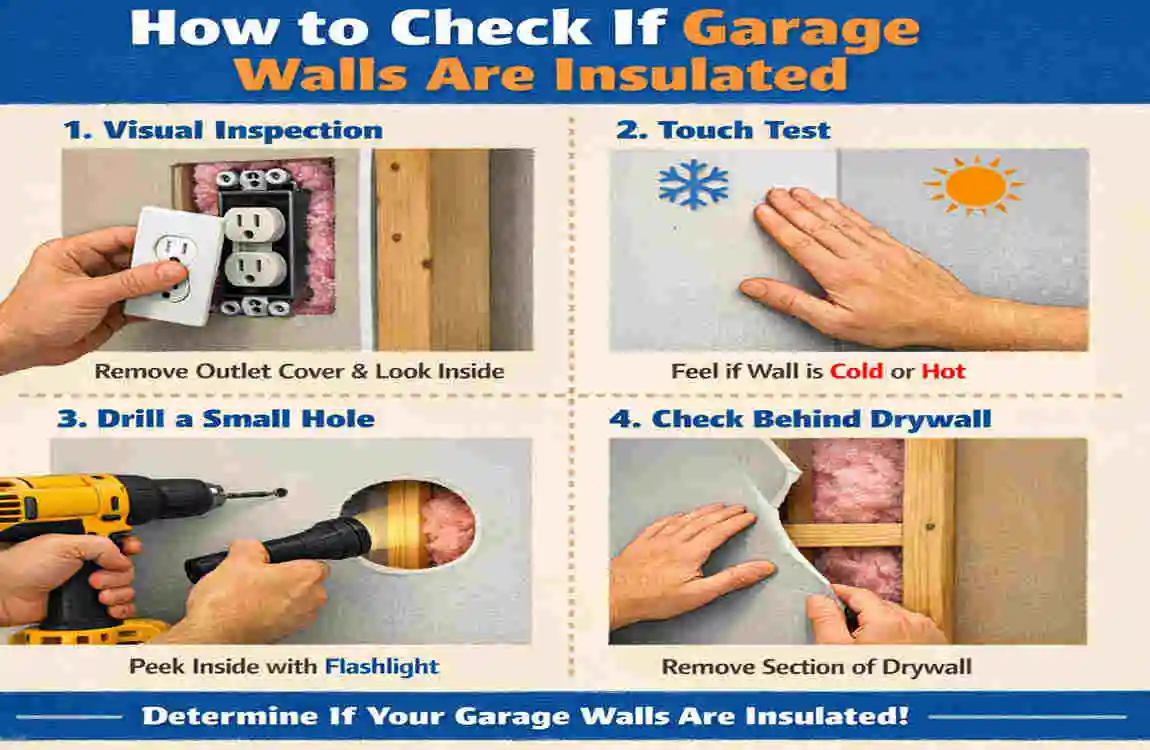 How to Check If Garage Walls Are Insulated

1. Visual Inspection

Remove Outlet Cover & Look Inside

2. Touch Test

Feel if Wall is Cold or Hot

3. Drill a Small Hole

Peek Inside with Flashlight

4. Check Behind Drywall

Remove Section of Drywall

Determine If Your Garage Walls Are Insulated!