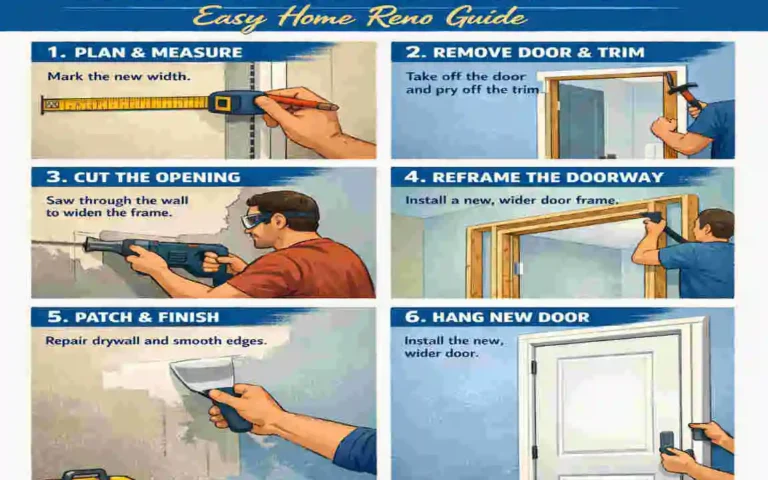 Easy Home Reno Guide

1. PLAN & MEASURE

Mark the new width.

2. REMOVE DOOR & TRIM

Take off the door and pry off the trim.

3. CUT THE OPENING

Saw through the wall to widen the frame.

4. REFRAME THE DOORWAY

Install a new, wider door frame.

5. PATCH & FINISH

Repair drywall and smooth edges.

6. HANG NEW DOOR

Install the new, wider door.