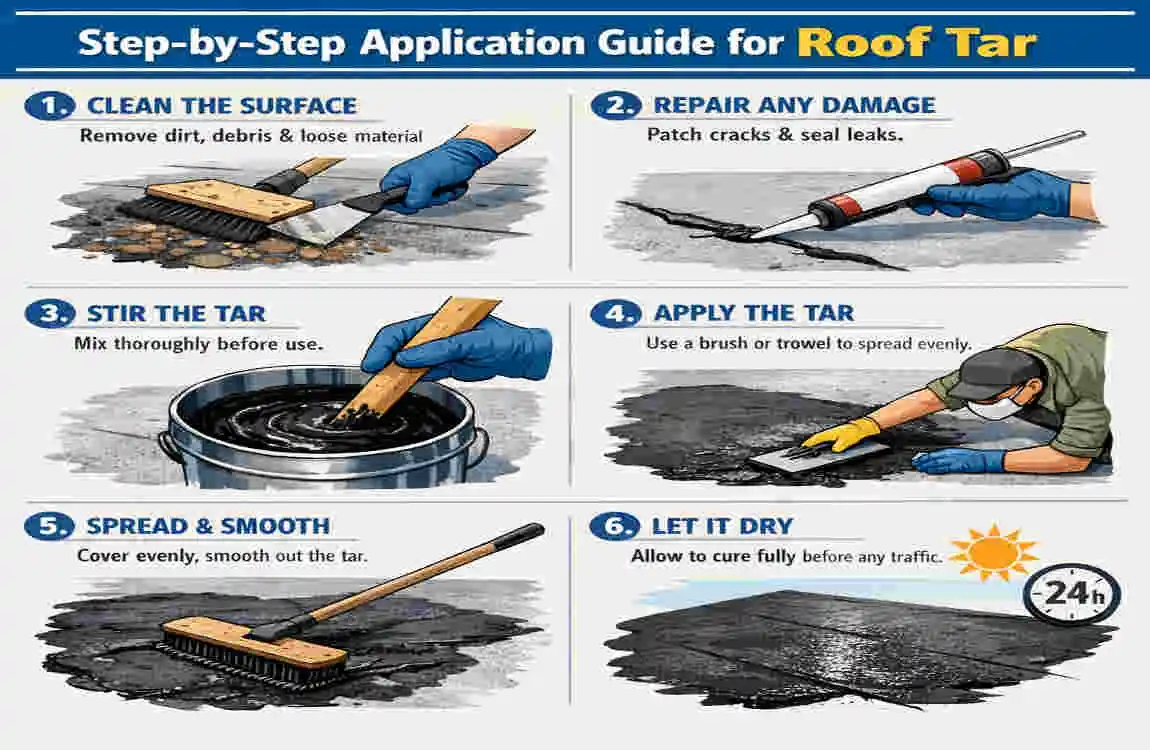 Step-by-Step Application Guide for Roof Tar

1. CLEAN THE SURFACE
Remove dirt, debris & loose material

2. REPAIR ANY DAMAGE
Patch cracks & seal leaks.

3. STIR THE TAR
Mix thoroughly before use.

4. APPLY THE TAR
Use a brush or trowel to spread evenly.

5. SPREAD & SMOOTH
Cover evenly, smooth out the tar.

6. LET IT DRY
Allow to cure fully before any traffic.

24h