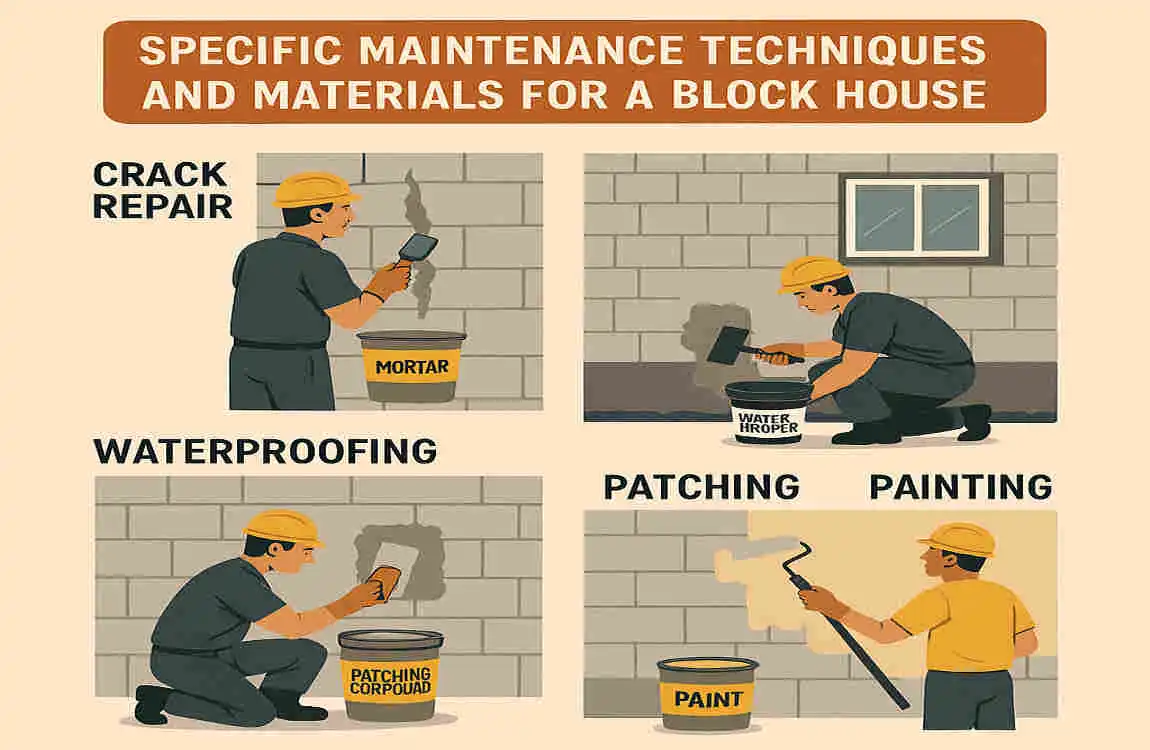 SPECIFIC MAINTENANCE TECHNIQUES AND MATERIALS FOR A BLOCK HOUSE

CRACK REPAIR

MORTAR

WATER HROPER

WATERPROOFING

PATCHING CORPOUAD

PATCHING

PAINTING

PAINT