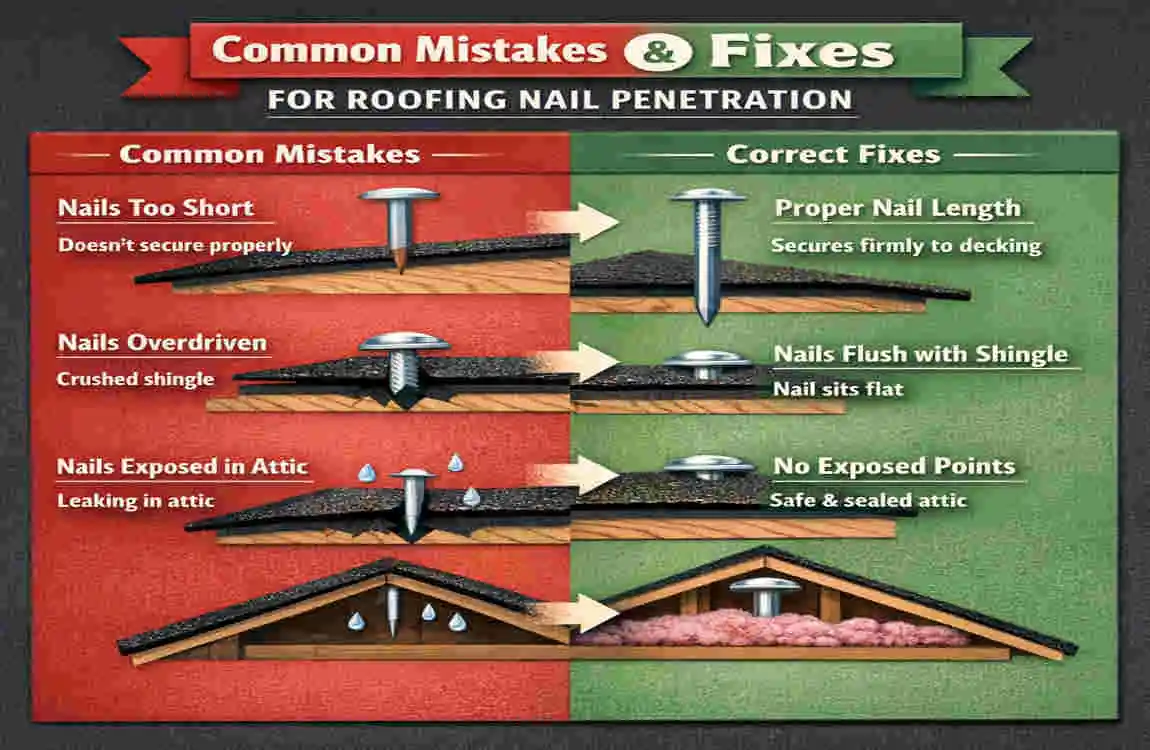 Common Mistakes & Fixes

FOR ROOFING NAIL PENETRATION

Common Mistakes

Nails Too Short

Doesn't secure properly

Nails Overdriven

Crushed shingle

Nails Exposed in Attic

Leaking in attic

Correct Fixes

Proper Nail Length

Secures firmly to decking

Nails Flush with Shingle

Nail sits flat

No Exposed Points

Safe & sealed attic