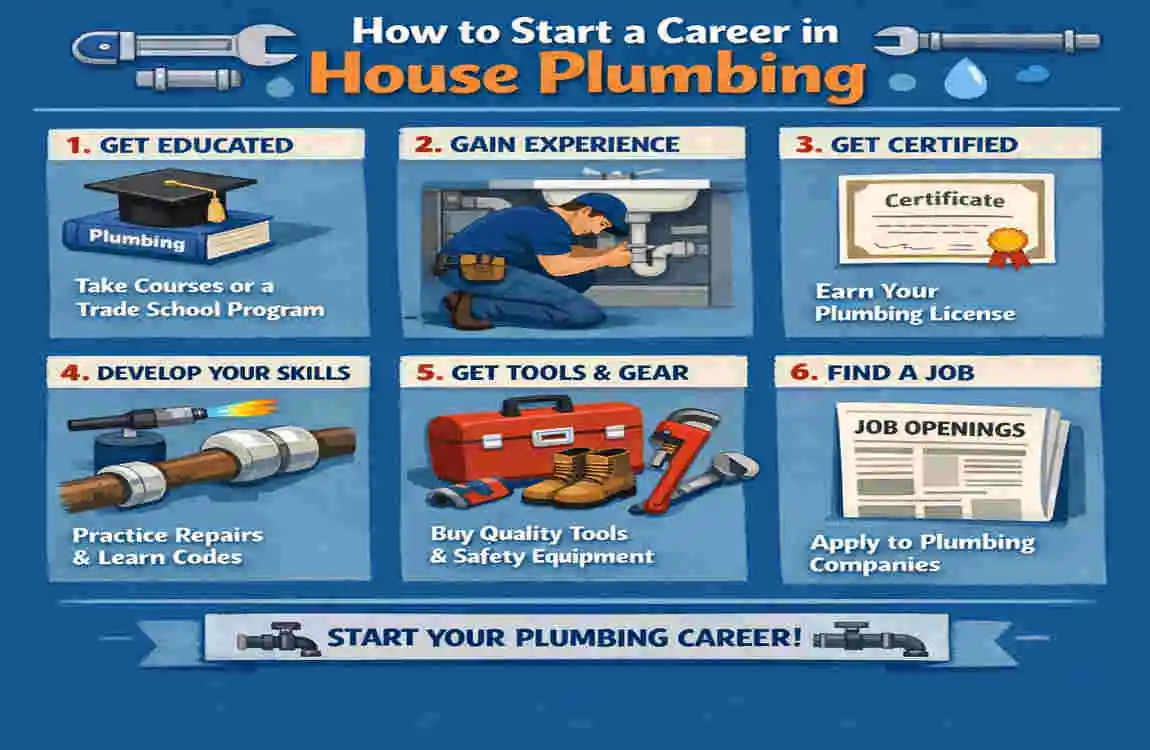 How to Start a Career in
House Plumbing

1. GET EDUCATED

Plumbing

Take Courses or a Trade School Program

2. GAIN EXPERIENCE

3. GET CERTIFIED

Certificate

Earn Your Plumbing License

4. DEVELOP YOUR SKILLS

Practice Repairs & Learn Codes

5. GET TOOLS & GEAR

Buy Quality Tools & Safety Equipment

6. FIND A JOB

JOB OPENINGS

Apply to Plumbing Companies

START YOUR PLUMBING CAREER!