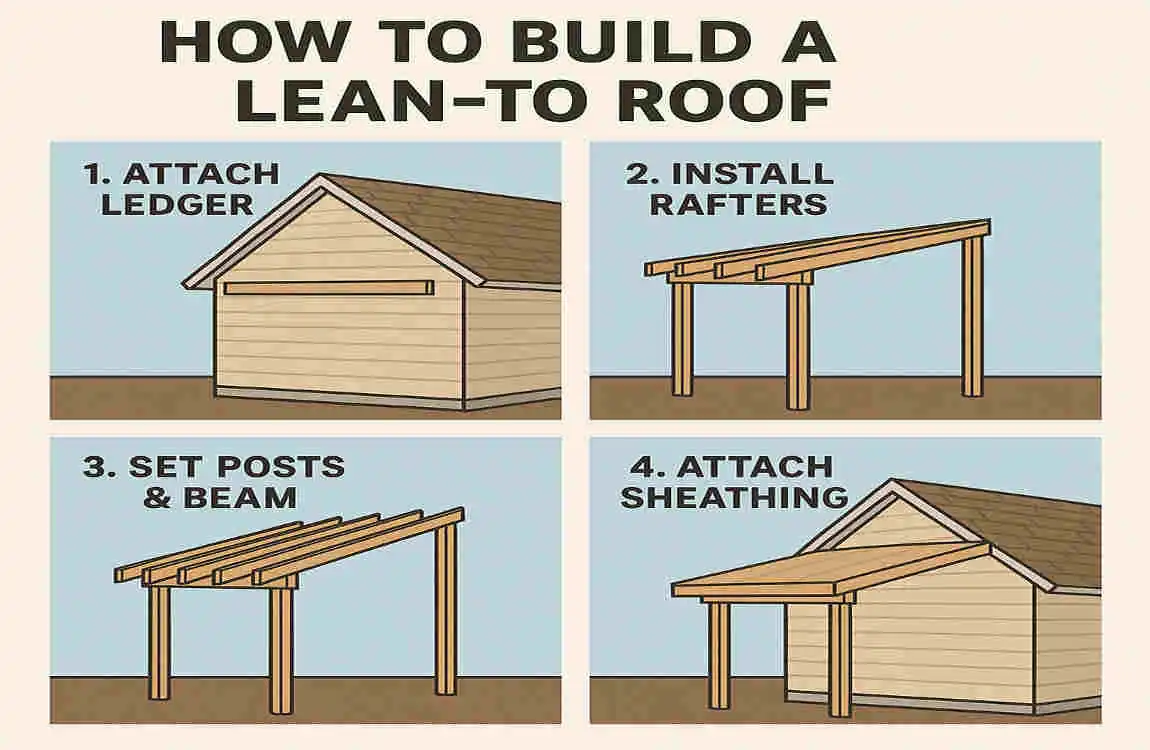 HOW TO BUILD A LEAN-TO ROOF

1. ATTACH LEDGER

2. INSTALL RAFTERS

3. SET POSTS & BEAM

4. ATTACH SHEATHING