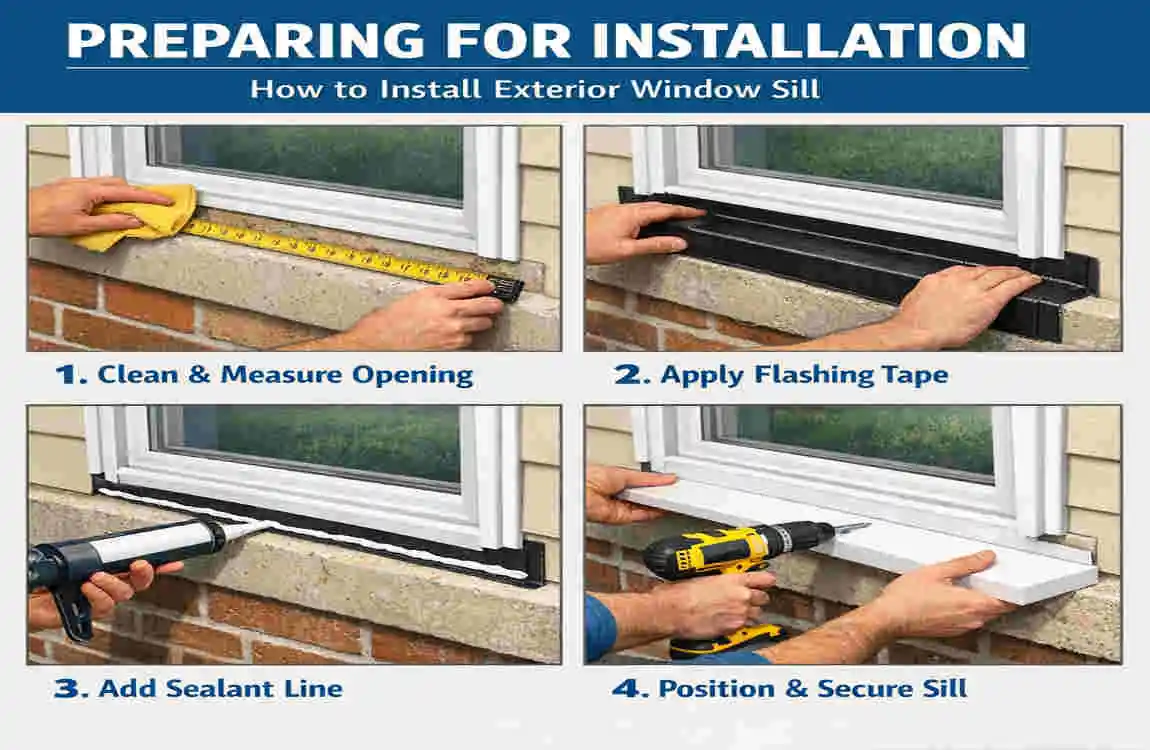 PREPARING FOR INSTALLATION

How to Install Exterior Window Sill

1. Clean & Measure Opening

2. Apply Flashing Tape

3. Add Sealant Line

4. Position & Secure Sill