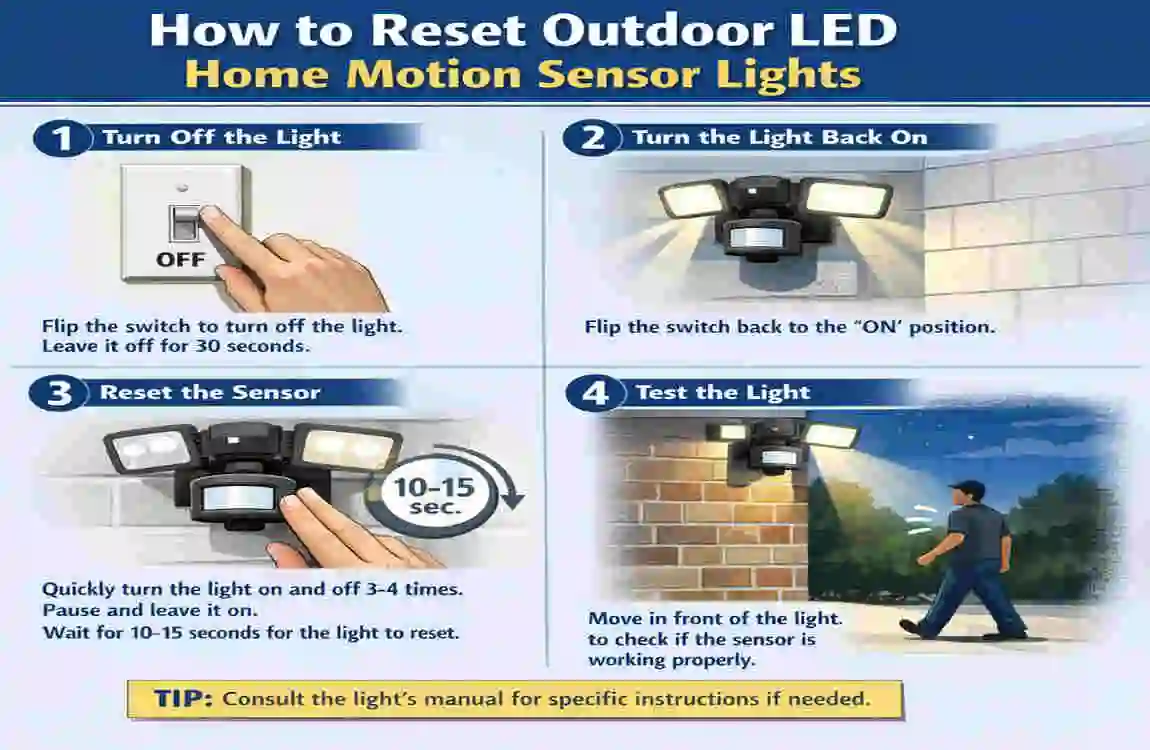 How to Reset Outdoor LED
Home Motion Sensor Lights

1 Turn Off the Light

OFF

Flip the switch to turn off the light. Leave it off for 30 seconds.

2 Turn the Light Back On

Flip the switch back to the "ON' position.

3 Reset the Sensor

10-15 sec.

Quickly turn the light on and off 3-4 times.
Pause and leave it on.
Wait for 10-15 seconds for the light to reset.

4 Test the Light

Move in front of the light. to check if the sensor is working properly.

TIP: Consult the light's manual for specific instructions if needed.