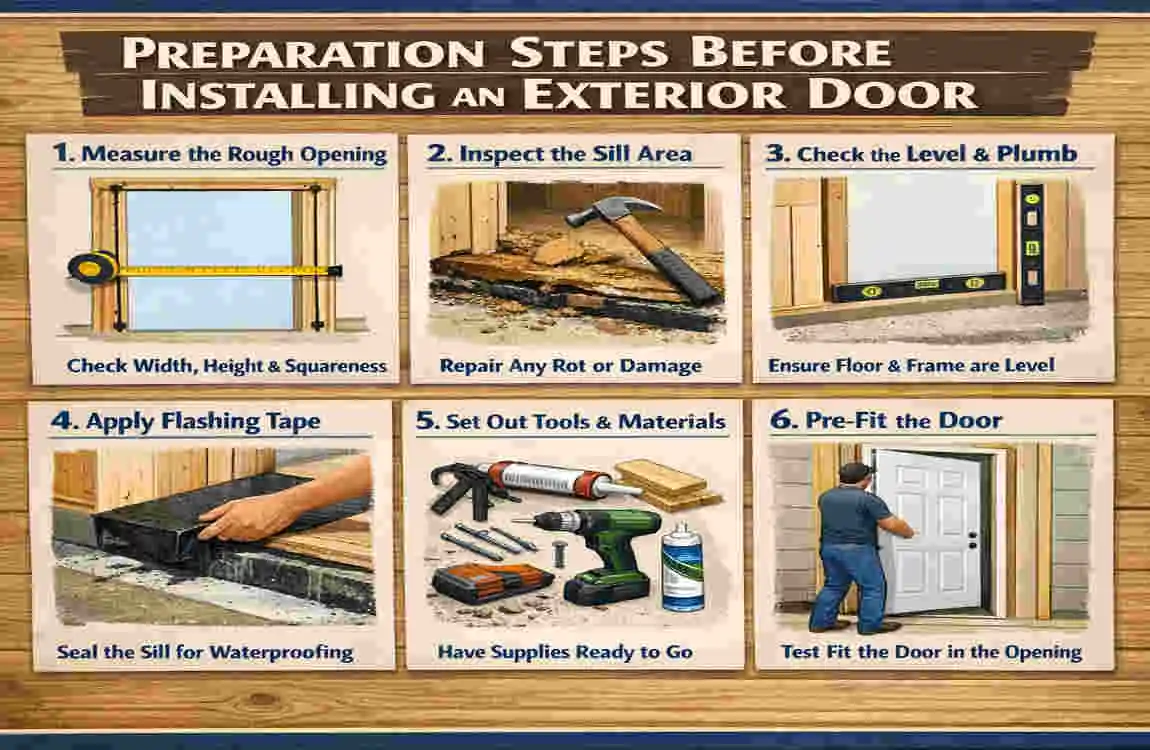 PREPARATION STEPS BEFORE INSTALLING AN EXTERIOR DOOR

1. Measure the Rough Opening

Check Width, Height & Squareness

2. Inspect the Sill Area

Repair Any Rot or Damage

3. Check the Level & Plumb

Ensure Floor & Frame are Level

4. Apply Flashing Tape

Seal the Sill for Waterproofing

5. Set Out Tools & Materials

Have Supplies Ready to Go

6. Pre-Fit the Door

Test Fit the Door in the Opening