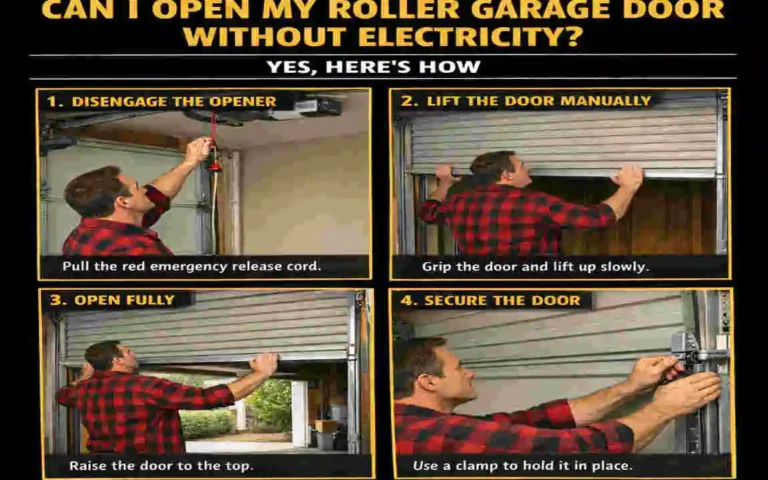 CAN I OPEN MY ROLLER GARAGE DOOR WITHOUT ELECTRICITY?

YES, HERE'S HOW

1. DISENGAGE THE OPENER

Pull the red emergency release cord.

2. LIFT THE DOOR MANUALLY

Grip the door and lift up slowly.

3. OPEN FULLY

Raise the door to the top.

4. SECURE THE DOOR

Use a clamp to hold it in place.