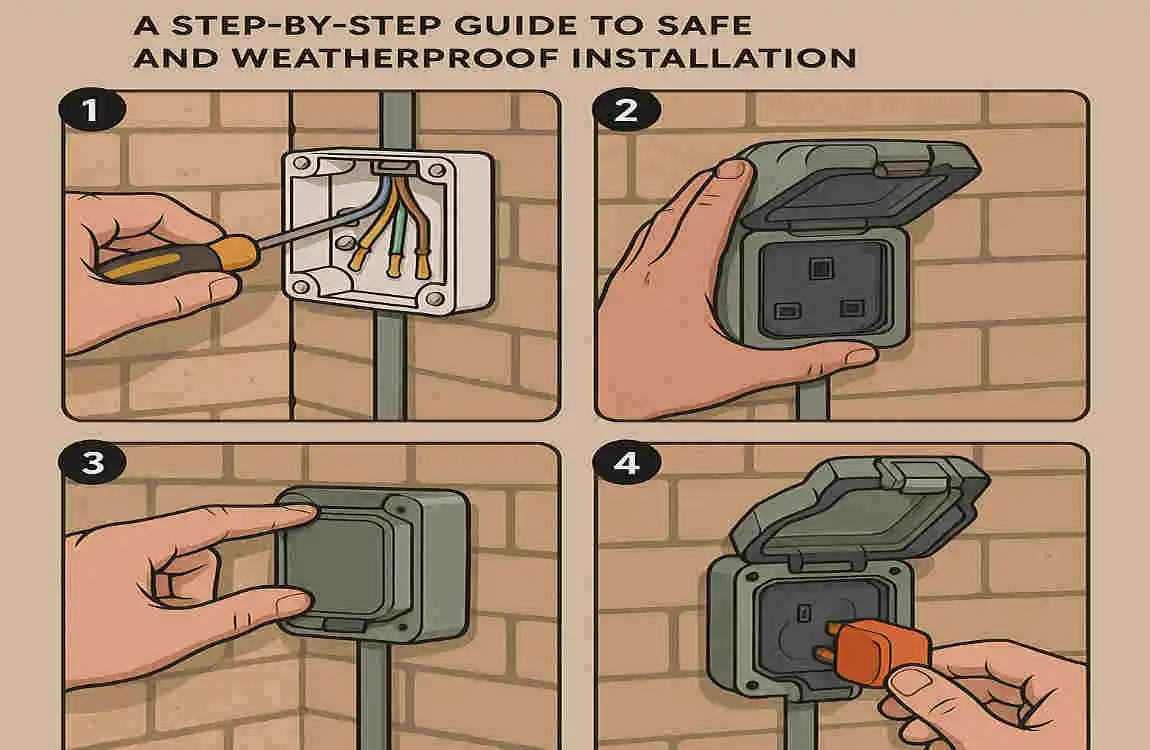 A STEP-BY-STEP GUIDE TO SAFE AND WEATHERPROOF INSTALLATION

1

2

3

4