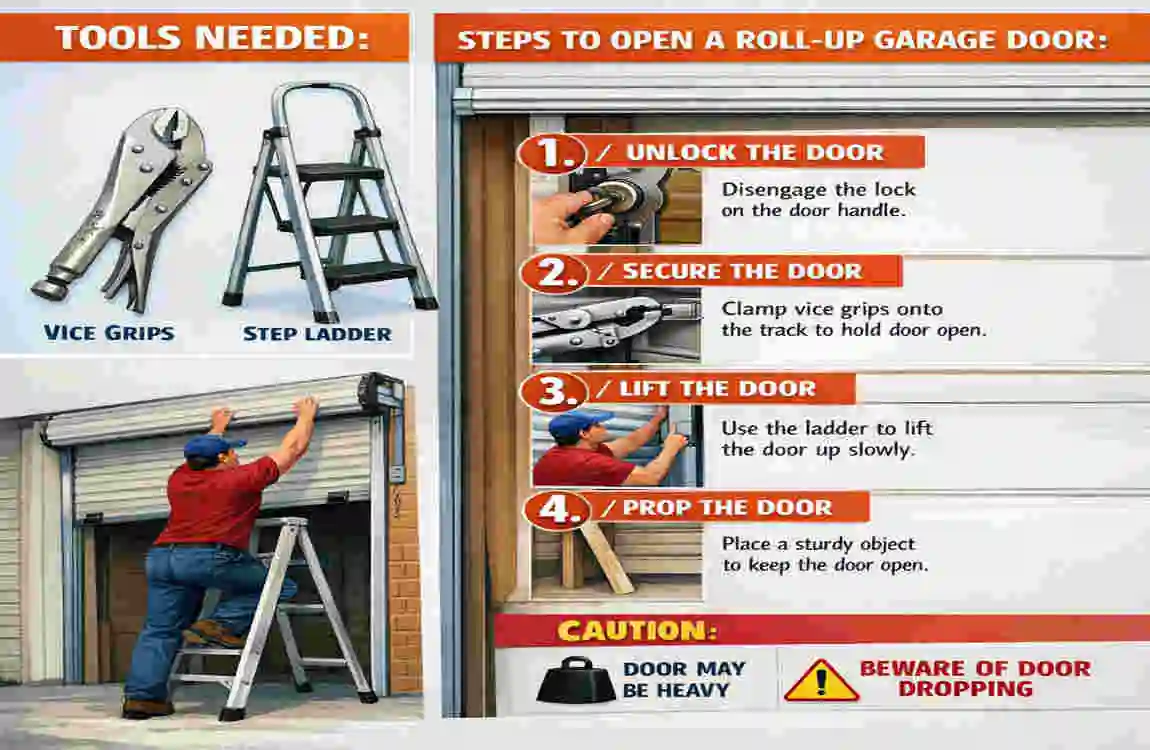 TOOLS NEEDED:

VICE GRIPS

STEP LADDER

STEPS TO OPEN A ROLL-UP GARAGE DOOR:

1. / UNLOCK THE DOOR

Disengage the lock on the door handle.

2. / SECURE THE DOOR

Clamp vice grips onto the track to hold door open.

3. / LIFT THE DOOR

Use the ladder to lift the door up slowly.

4. / PROP THE DOOR

Place a sturdy object to keep the door open.

CAUTION:

DOOR MAY BE HEAVY

BEWARE OF DOOR DROPPING