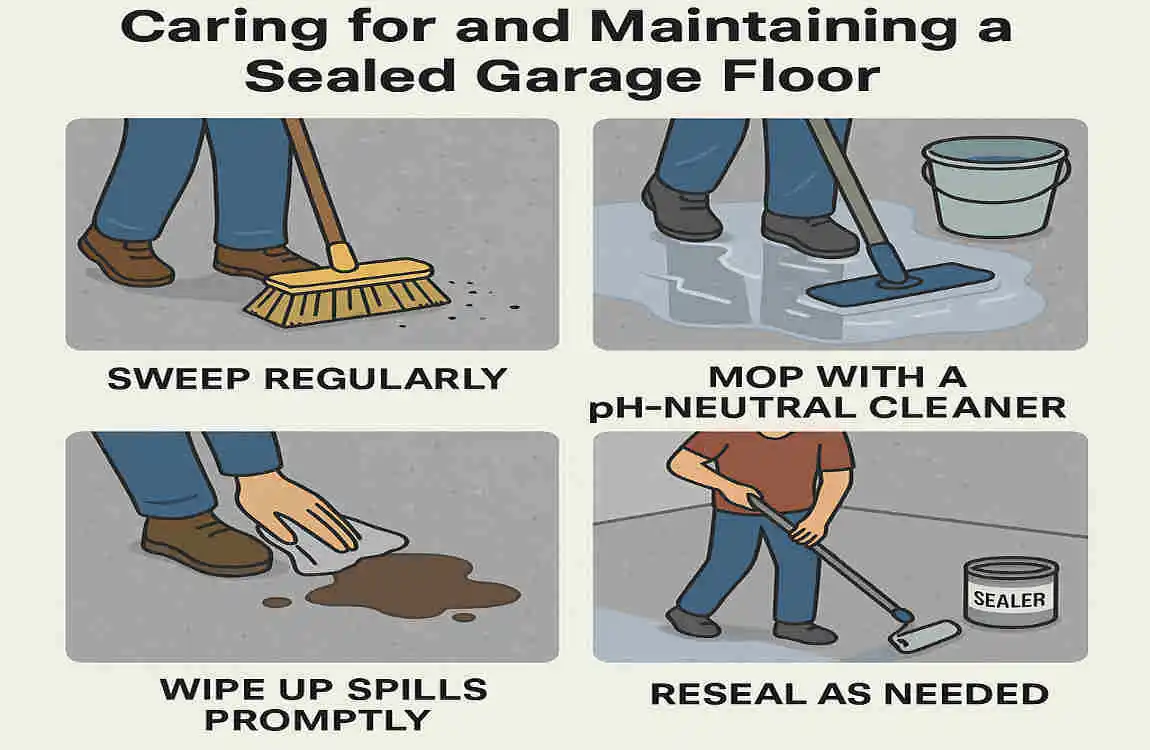 Caring for and Maintaining a Sealed Garage Floor

SWEEP REGULARLY

MOP WITH A pH-NEUTRAL CLEANER

WIPE UP SPILLS PROMPTLY

SEALER

RESEAL AS NEEDED