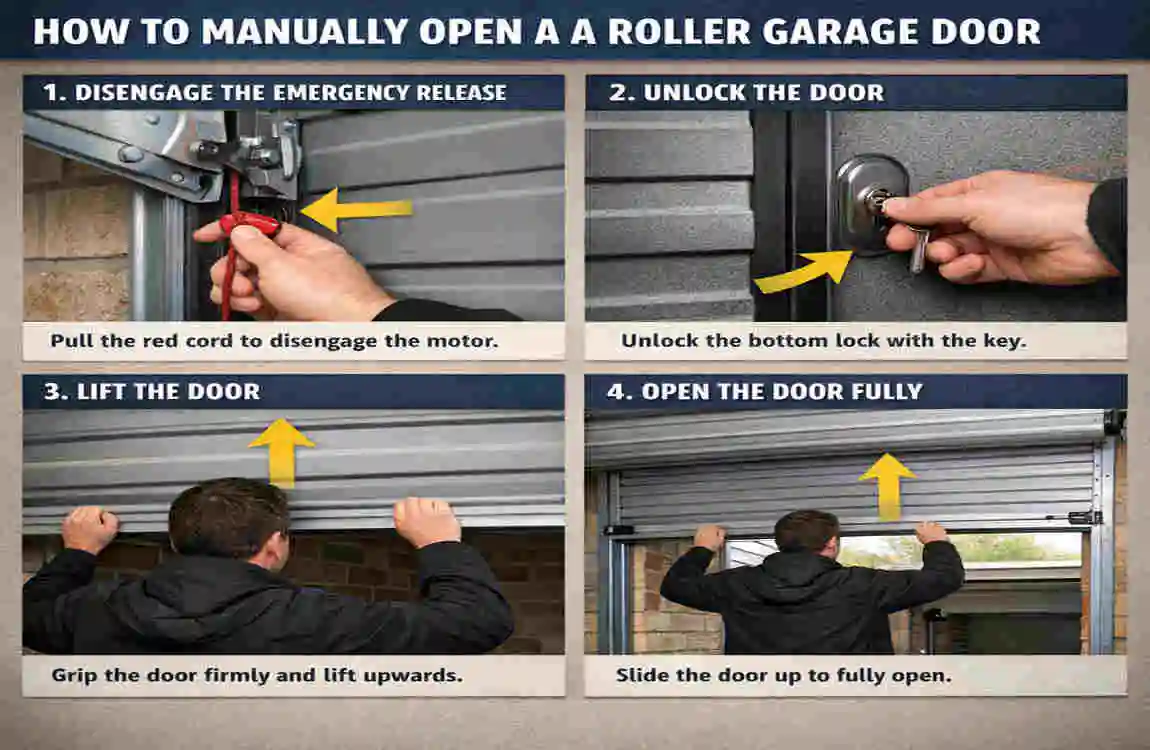 HOW TO MANUALLY OPEN A A ROLLER GARAGE DOOR

1. DISENGAGE THE EMERGENCY RELEASE

Pull the red cord to disengage the motor.

2. UNLOCK THE DOOR

Unlock the bottom lock with the key.

3. LIFT THE DOOR

Grip the door firmly and lift upwards.

4. OPEN THE DOOR FULLY

Slide the door up to fully open.