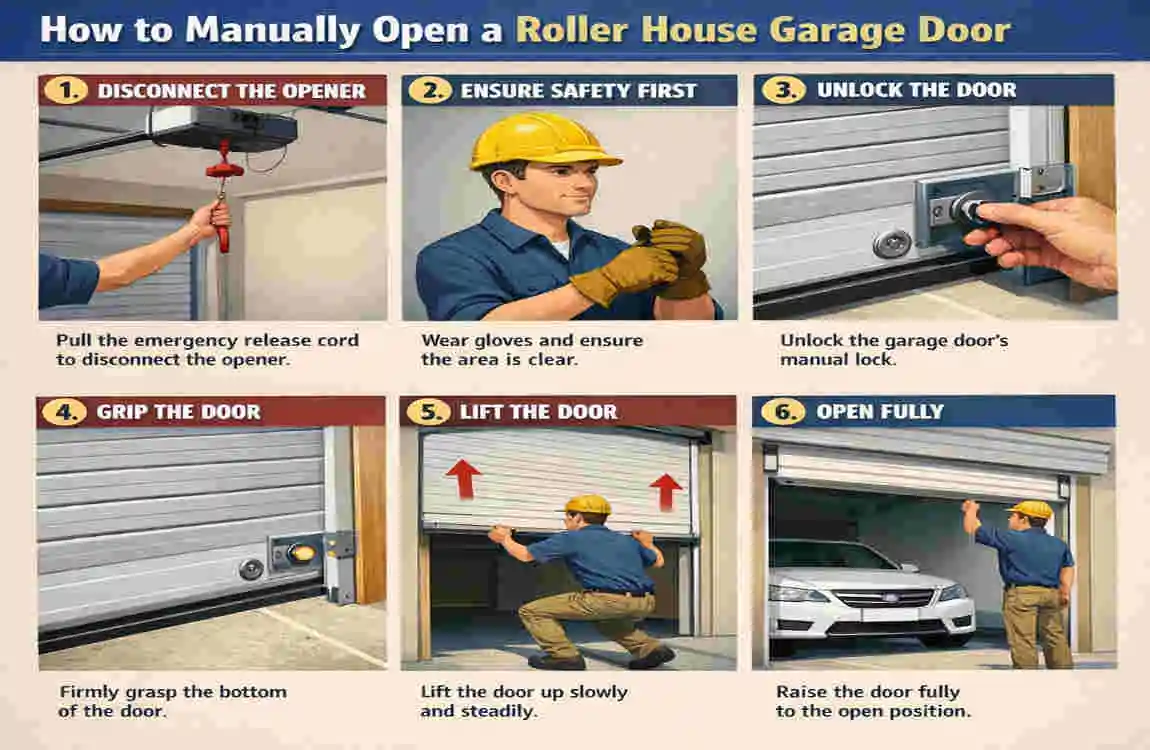 How to Manually Open a Roller House Garage Door

1. DISCONNECT THE OPENER

Pull the emergency release cord to disconnect the opener.

2. ENSURE SAFETY FIRST

Wear gloves and ensure the area is clear.

3. UNLOCK THE DOOR

Unlock the garage door's manual lock.

4. GRIP THE DOOR

Firmly grasp the bottom of the door.

5. LIFT THE DOOR

Lift the door up slowly and steadily.

6. OPEN FULLY

Raise the door fully to the open position.