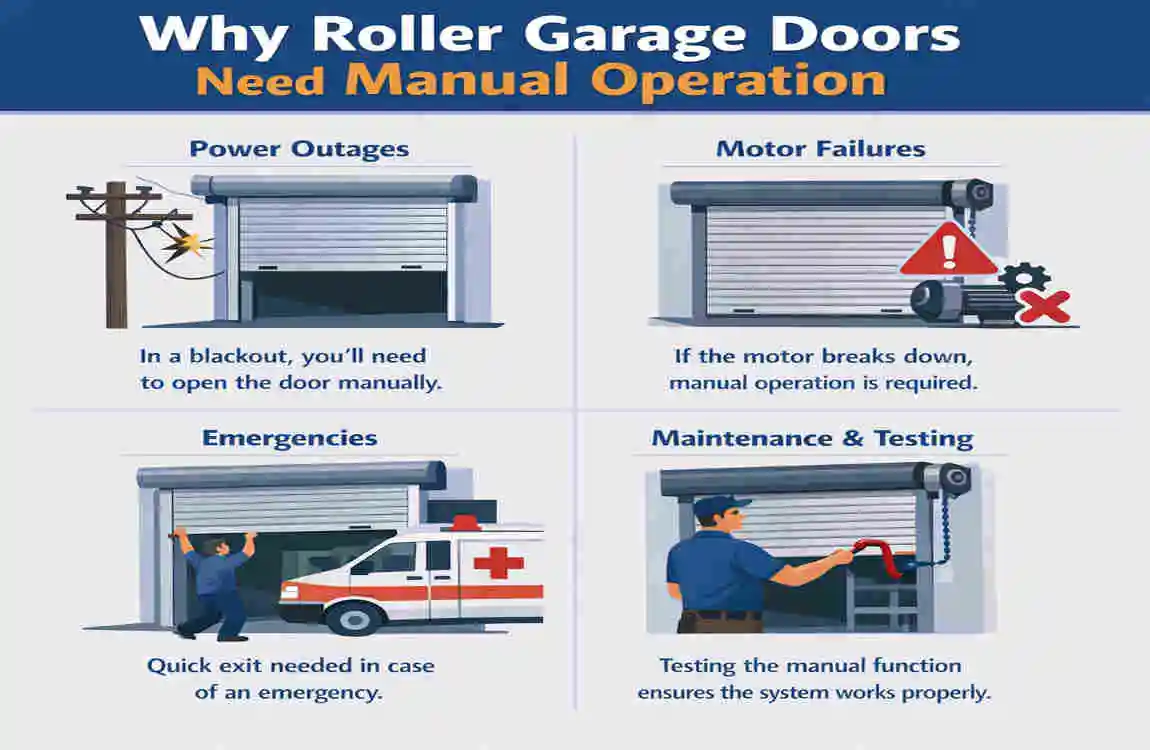 Why Roller Garage Doors
Need Manual Operation

Power Outages

In a blackout, you'll need to open the door manually.

Motor Failures

If the motor breaks down, manual operation is required.

Emergencies

Quick exit needed in case of an emergency.

Maintenance & Testing

Testing the manual function ensures the system works properly.