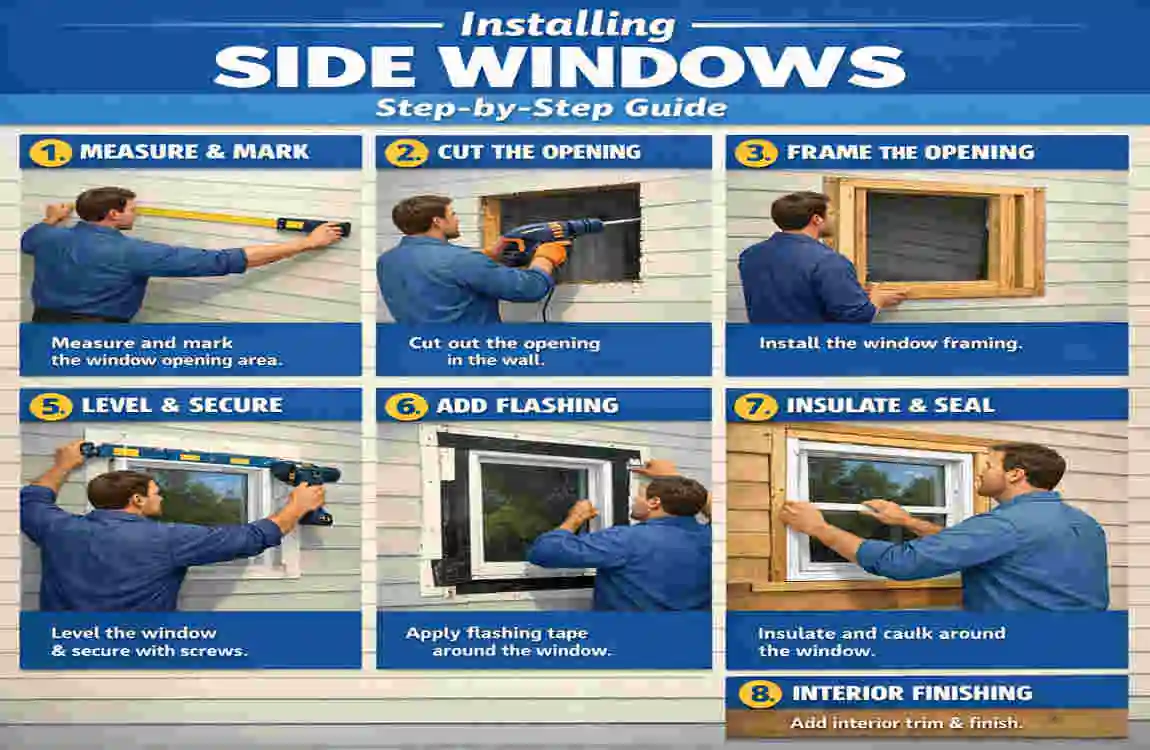 Installing
SIDE WINDOWS
Step-by-Step Guide

1. MEASURE & MARK

Measure and mark the window opening area.

2. CUT THE OPENING

Cut out the opening in the wall.

3. FRAME THE OPENING

Install the window framing.

5. LEVEL & SECURE

Level the window & secure with screws.

6. ADD FLASHING

Apply flashing tape around the window.

7. INSULATE & SEAL

Insulate and caulk around the window.

8. INTERIOR FINISHING

Add interior trim & finish.