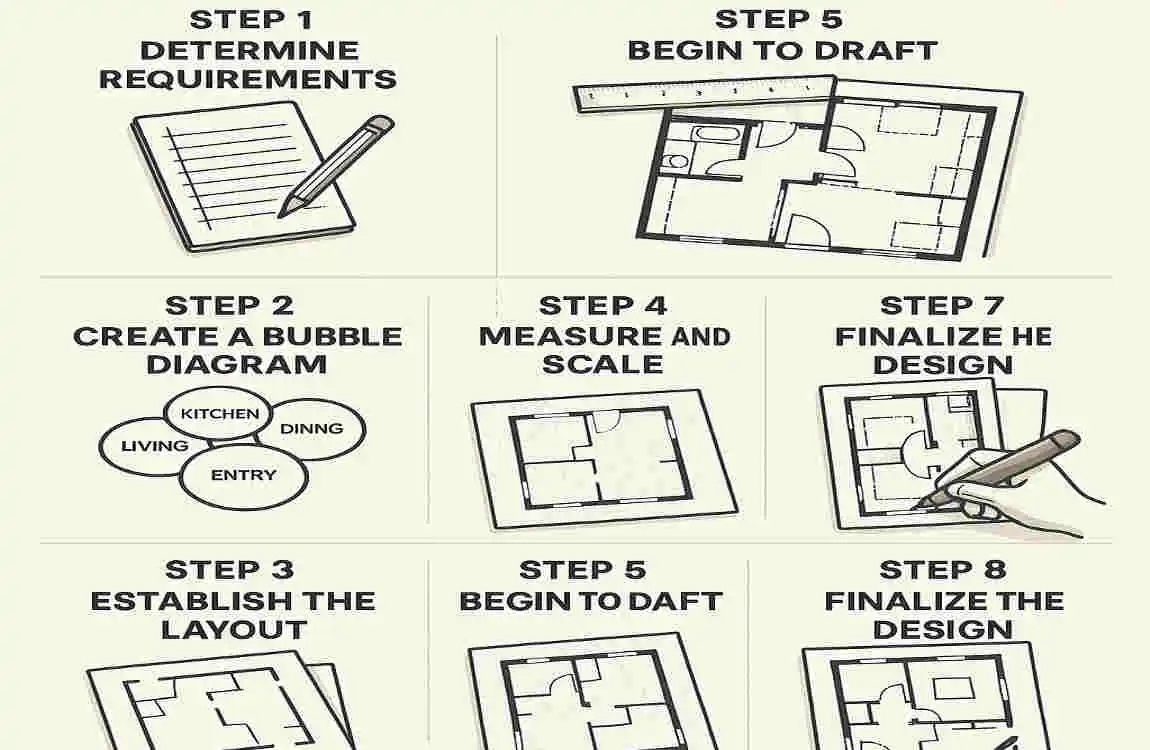 STEP 1
DETERMINE REQUIREMENTS

STEP 5
BEGIN TO DRAFT

STEP 2
CREATE A BUBBLE DIAGRAM

KITCHEN
LIVING
DINNG
ENTRY

STEP 4
MEASURE AND SCALE

STEP 7
FINALIZE HE DESIGN

STEP 3
ESTABLISH THE LAYOUT

STEP 5
BEGIN TO DAFT

STEP 8
FINALIZE THE DESIGN