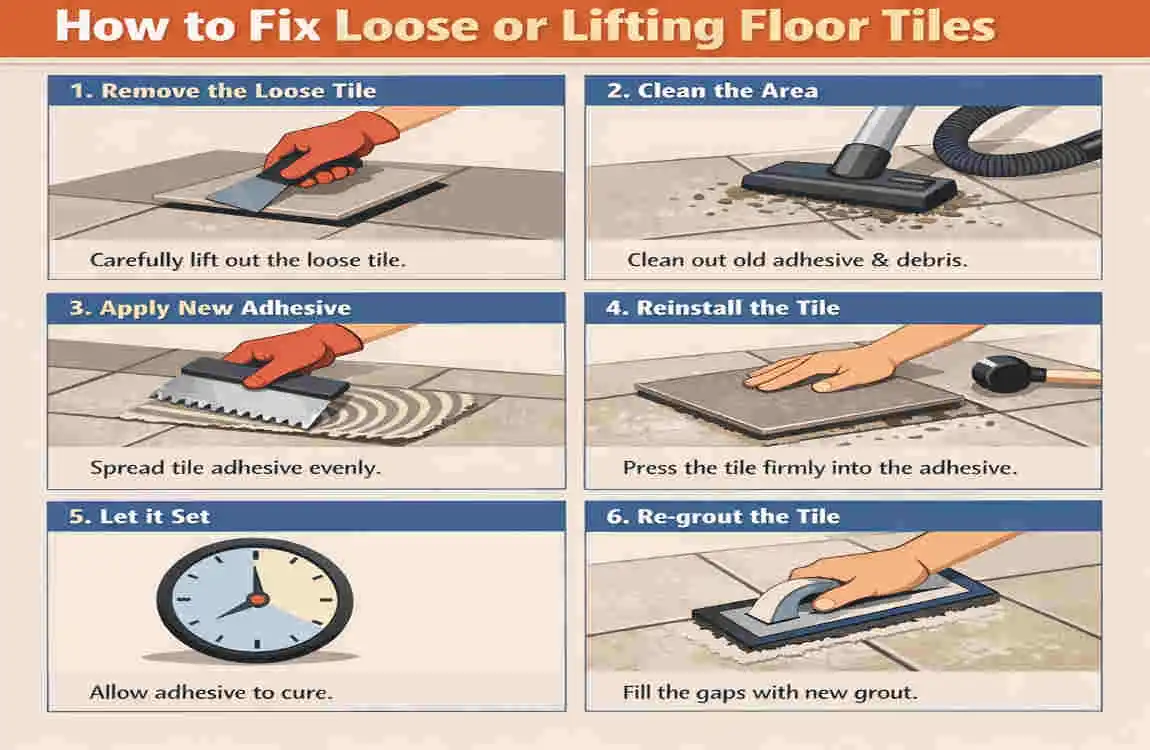 How to Fix Loose or Lifting Floor Tiles

1. Remove the Loose Tile

Carefully lift out the loose tile.

2. Clean the Area

Clean out old adhesive & debris.

3. Apply New Adhesive

Spread tile adhesive evenly.

4. Reinstall the Tile

Press the tile firmly into the adhesive.

5. Let it Set

Allow adhesive to cure.

6. Re-grout the Tile

Fill the gaps with new grout.