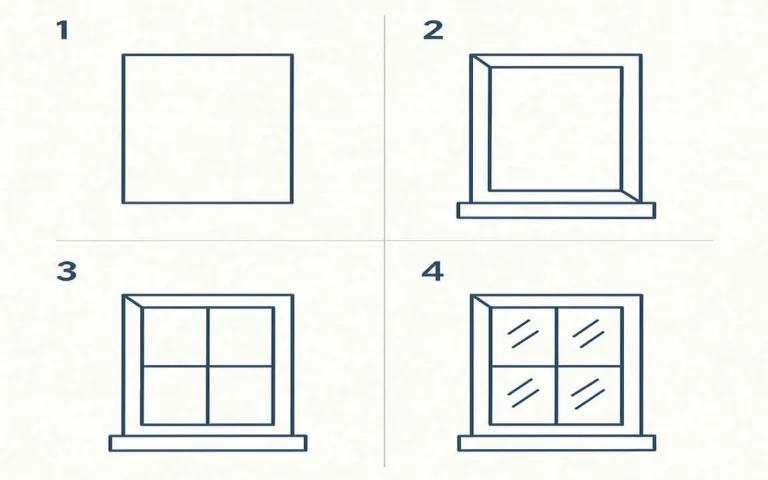 1

2

3

4