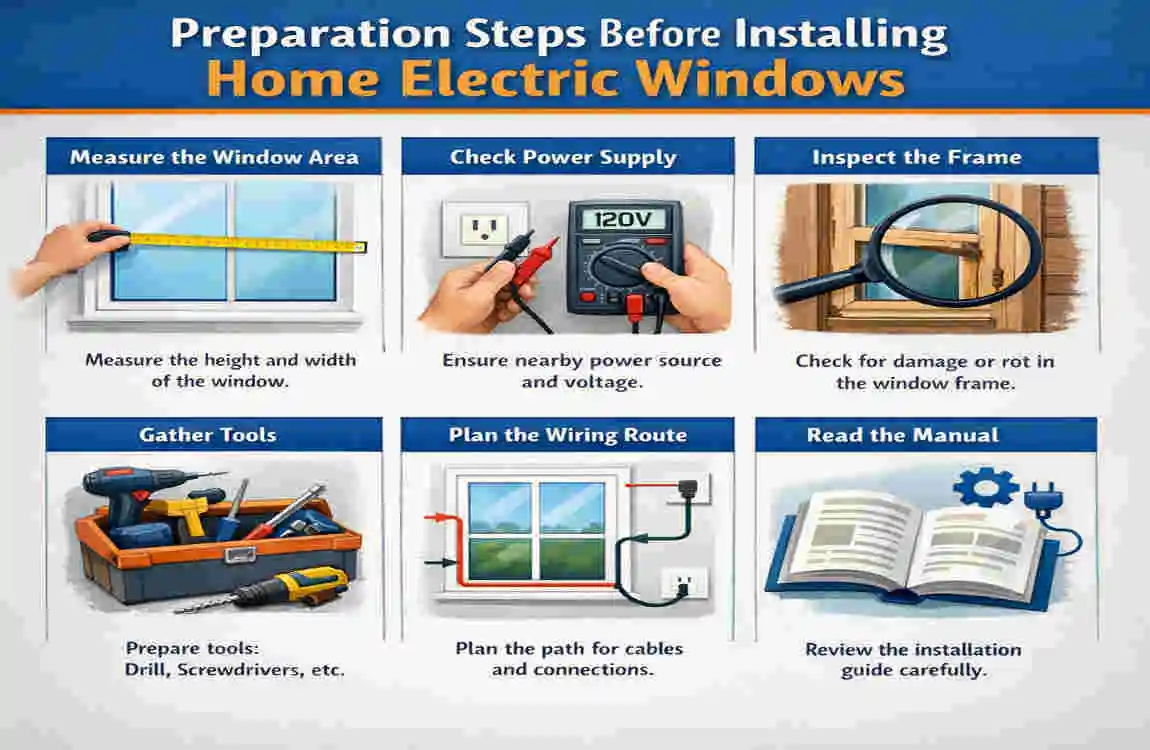 Preparation Steps Before Installing
Home Electric Windows

Measure the Window Area

Measure the height and width of the window.

Check Power Supply

120V

Ensure nearby power source and voltage.

Inspect the Frame

Check for damage or rot in the window frame.

Gather Tools

Prepare tools: Drill, Screwdrivers, etc.

Plan the Wiring Route

Plan the path for cables and connections.

Read the Manual

Review the installation guide carefully.