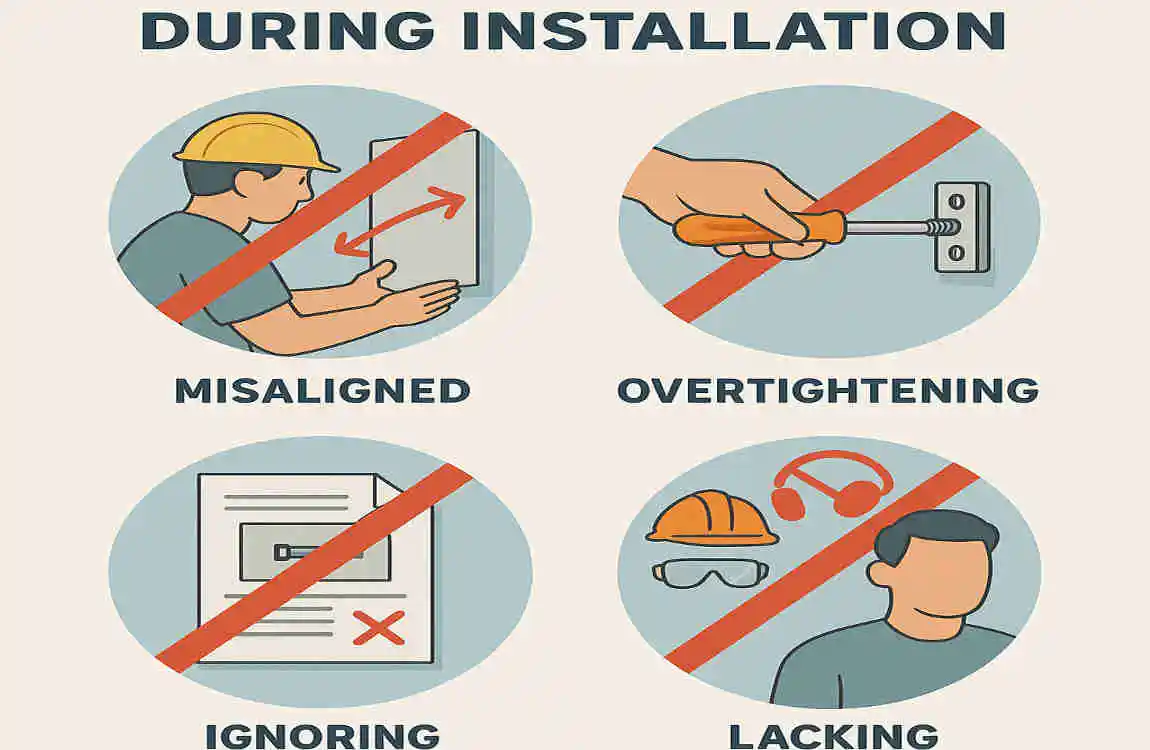 DURING INSTALLATION

MISALIGNED

OVERTIGHTENING

IGNORING

LACKING